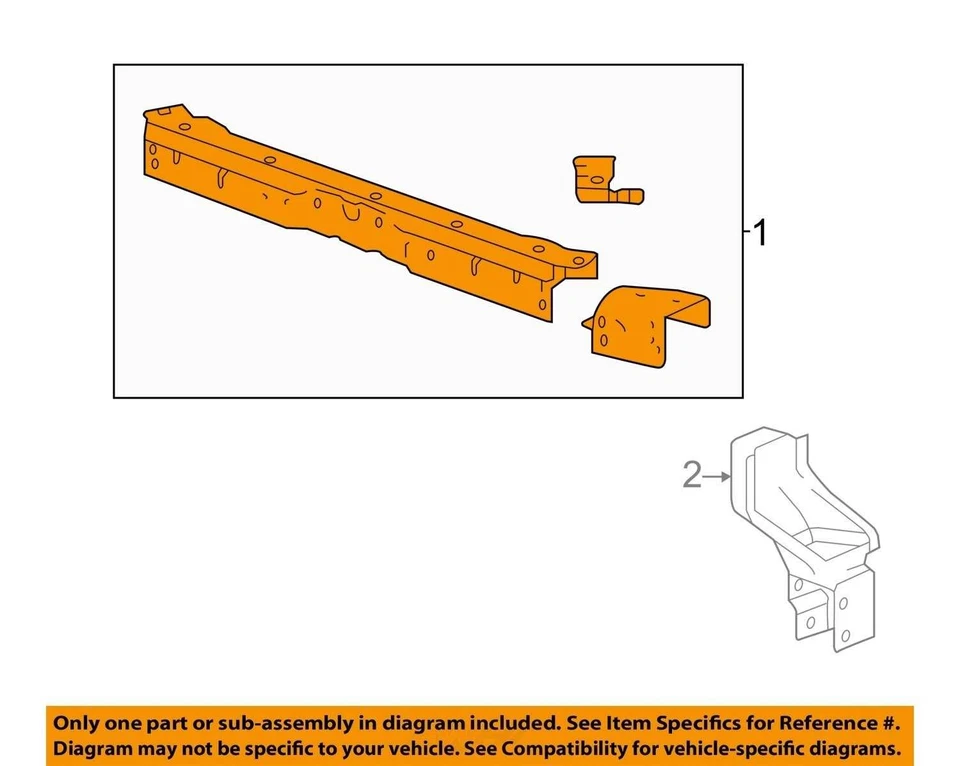 1

2

Only one part or sub-assembly in diagram included. See Item Specifics for Reference #. Diagram may not be specific to your vehicle. See Compatibility for vehicle-specific diagrams.