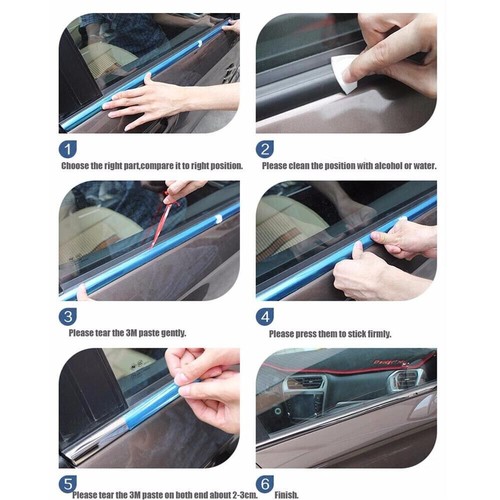 1
Choose the right part,compare it to right position.

2
Please clean the position with alcohol or water.

3
Please tear the 3M paste gently.

4
Please press them to stick firmly.

5
Please tear the 3M paste on both end about 2-3cm.

6
Finish.