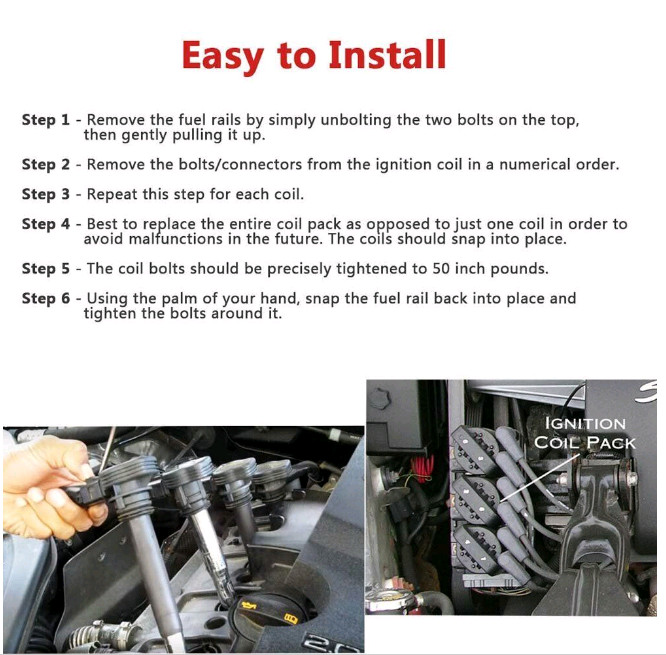 Easy to Install

Step 1 - Remove the fuel rails by simply unbolting the two bolts on the top, then gently pulling it up.

Step 2 - Remove the bolts/connectors from the ignition coil in a numerical order.

Step 3 - Repeat this step for each coil.

Step 4 - Best to replace the entire coil pack as opposed to just one coil in order to avoid malfunctions in the future. The coils should snap into place.

Step 5 - The coil bolts should be precisely tightened to 50 inch pounds.

Step 6 - Using the palm of your hand, snap the fuel rail back into place and tighten the bolts around it.

IGNITION COIL PACK