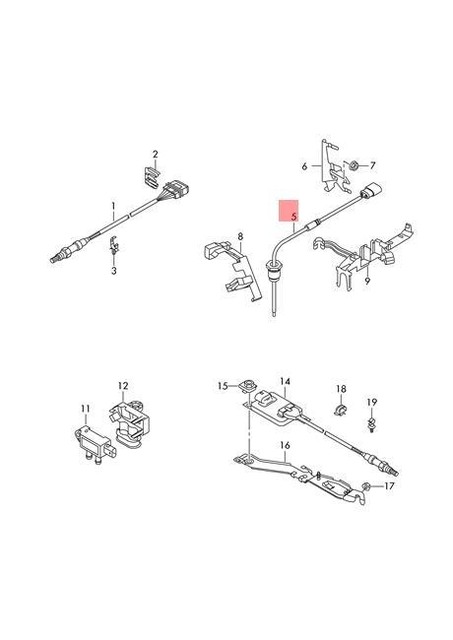 2
1
3
6
7
5
8
9
12
11
15
14
18
19
16
17