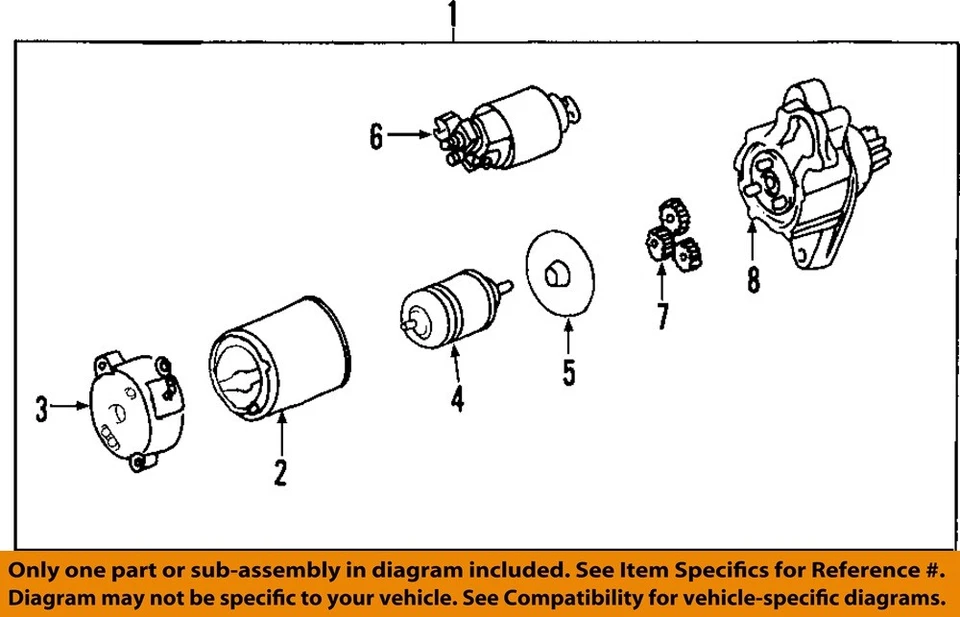 1

6

8

7

5

4

3

2

Only one part or sub-assembly in diagram included. See Item Specifics for Reference #.
Diagram may not be specific to your vehicle. See Compatibility for vehicle-specific diagrams.