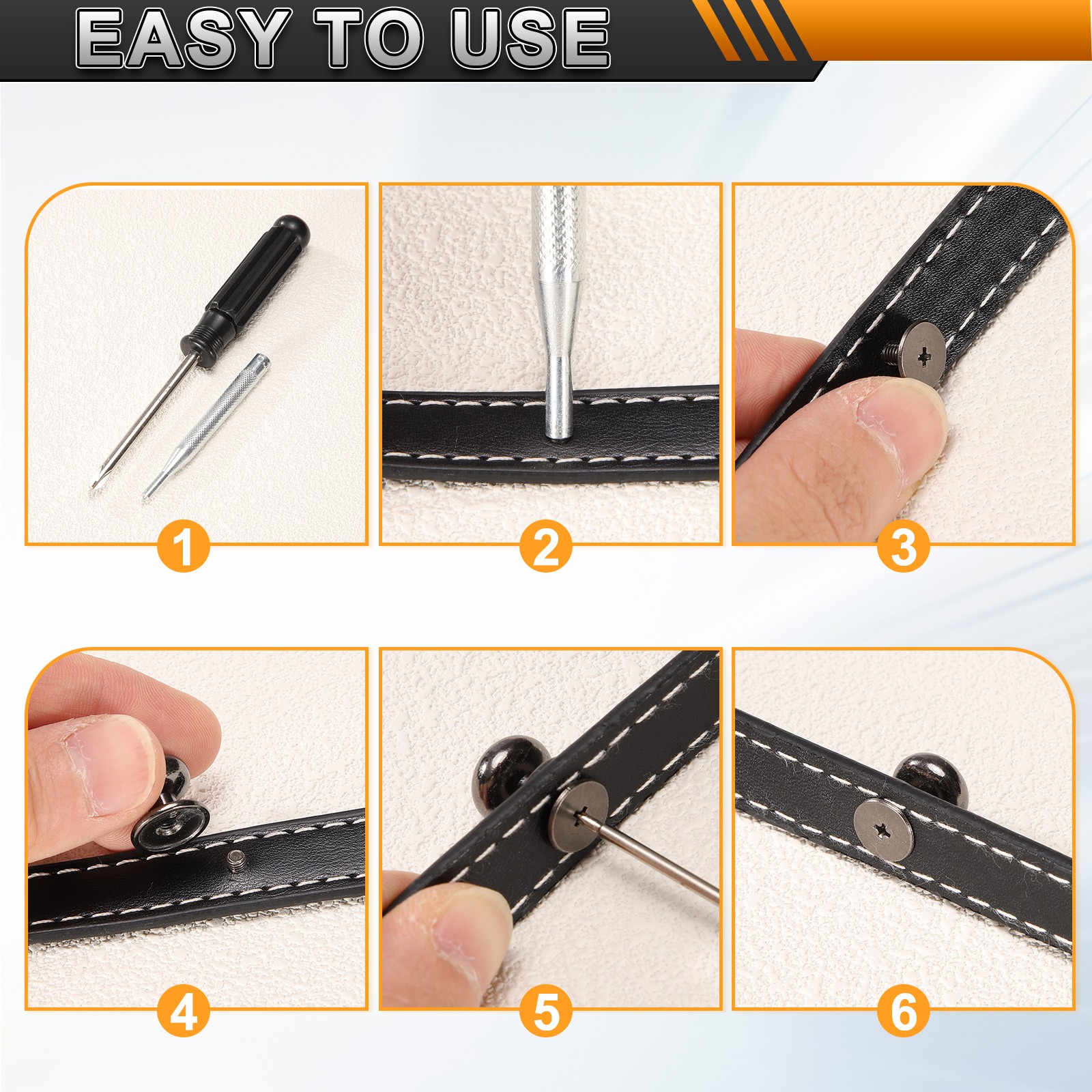 EASY TO USE

1

2

3

4

5

6