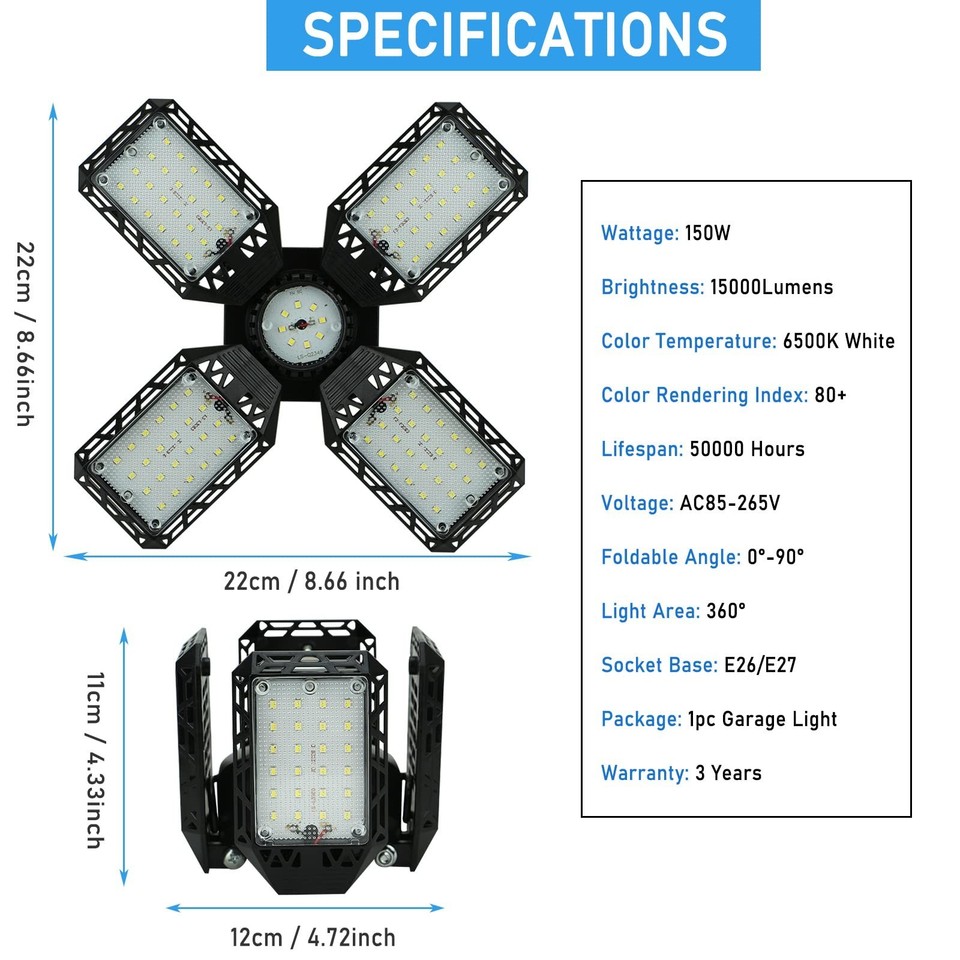 SPECIFICATIONS

22cm / 8.66inch

22cm / 8.66 inch

11cm / 4.33inch

12cm / 4.72inch

Wattage: 150W

Brightness: 15000Lumens

Color Temperature: 6500K White

Color Rendering Index: 80+

Lifespan: 50000 Hours

Voltage: AC85-265V

Foldable Angle: 0°-90°

Light Area: 360°

Socket Base: E26/E27

Package: 1pc Garage Light

Warranty: 3 Years