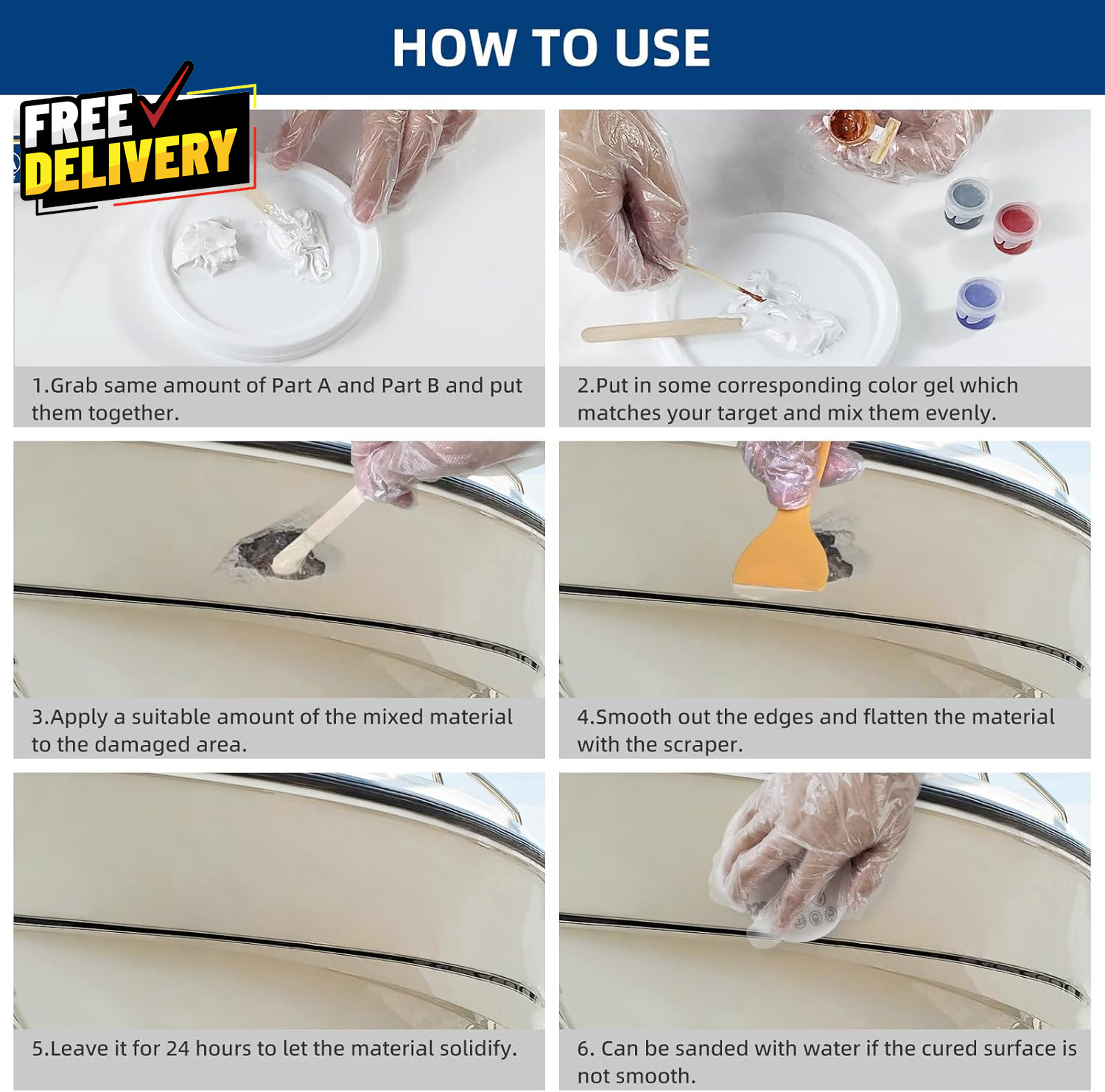 HOW TO USE

FREE DELIVERY

1.Grab same amount of Part A and Part B and put them together.

2.Put in some corresponding color gel which matches your target and mix them evenly.

3.Apply a suitable amount of the mixed material to the damaged area.

4.Smooth out the edges and flatten the material with the scraper.

5.Leave it for 24 hours to let the material solidify.

6. Can be sanded with water if the cured surface is not smooth.