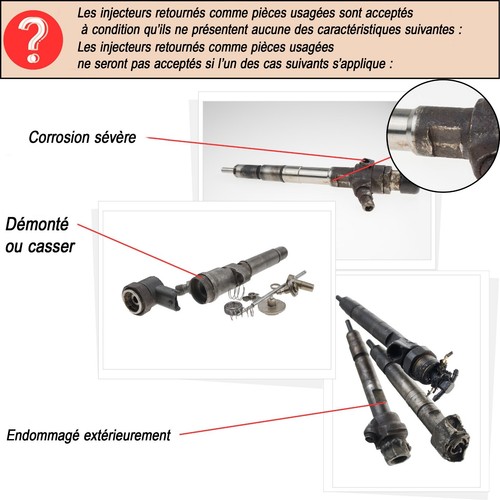 ?

Les injecteurs retournés comme pièces usagées sont acceptés à condition qu'ils ne présentent aucune des caractéristiques suivantes :
Les injecteurs retournés comme pièces usagées ne seront pas acceptés si l'un des cas suivants s'applique :

Corrosion sévère

Démonté ou casser

Endommagé extérieurement