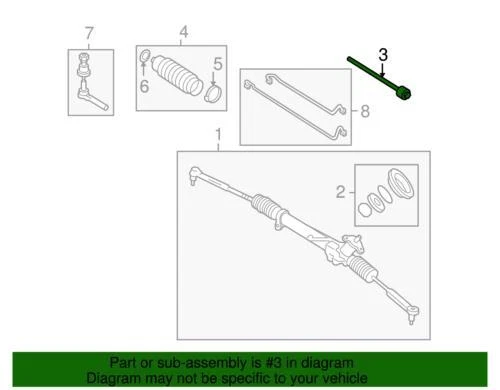 7
4
6
5
3
8
1
2
Part or sub-assembly is #3 in diagram
Diagram may not be specific to your vehicle