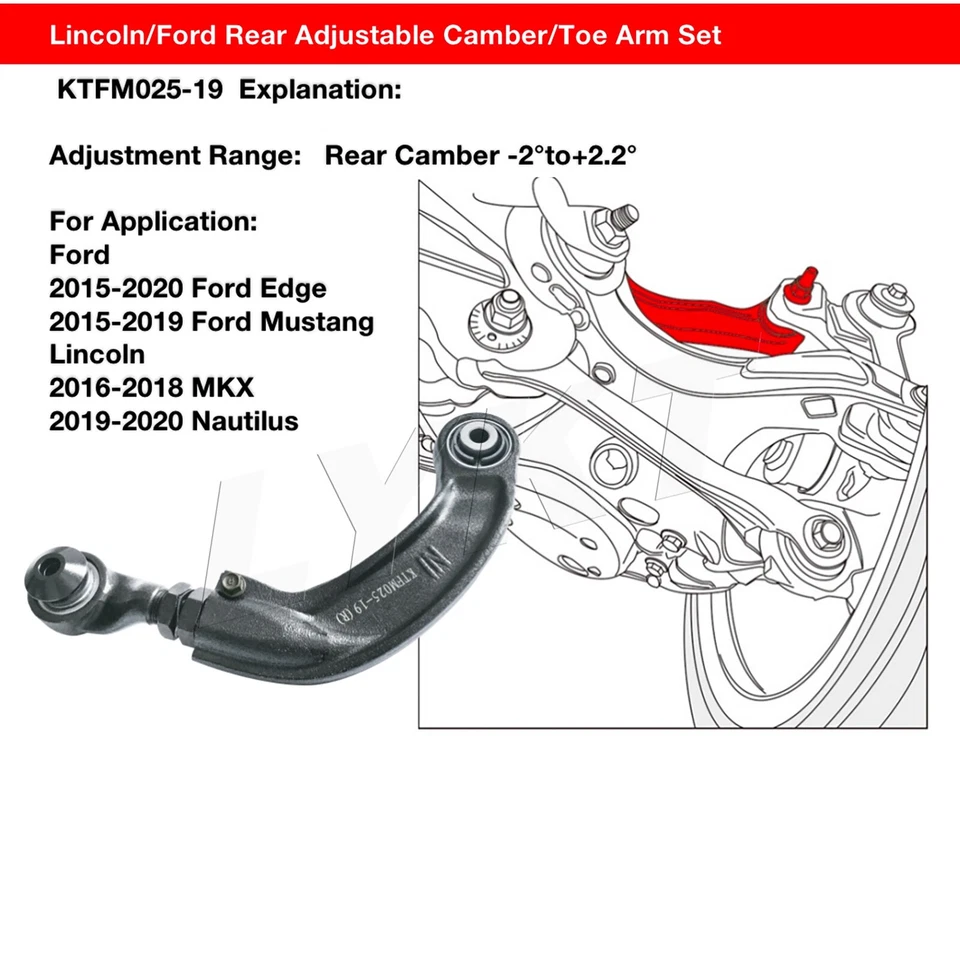 Lincoln/Ford Rear Adjustable Camber/Toe Arm Set

KTFM025-19 Explanation:

Adjustment Range: Rear Camber -2°to+2.2°

For Application:
Ford
2015-2020 Ford Edge
2015-2019 Ford Mustang
Lincoln
2016-2018 MKX
2019-2020 Nautilus

KTFM025-19 (R)