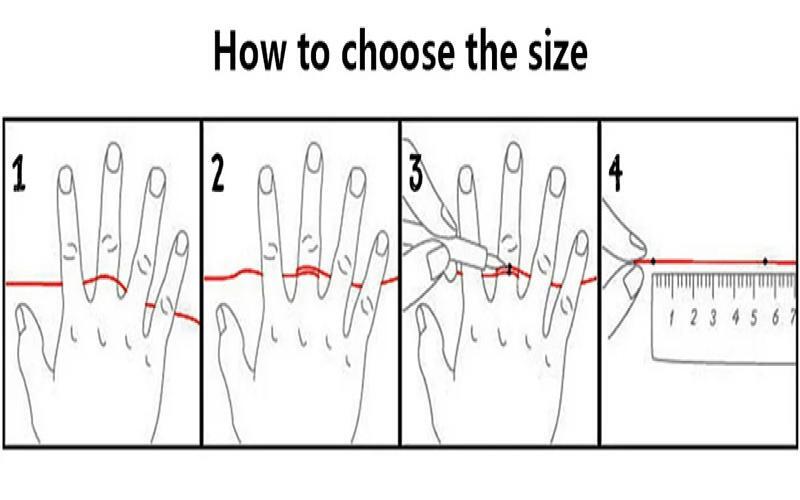 How to choose the size

1

2

3

4

1 2 3 4 5 6 7