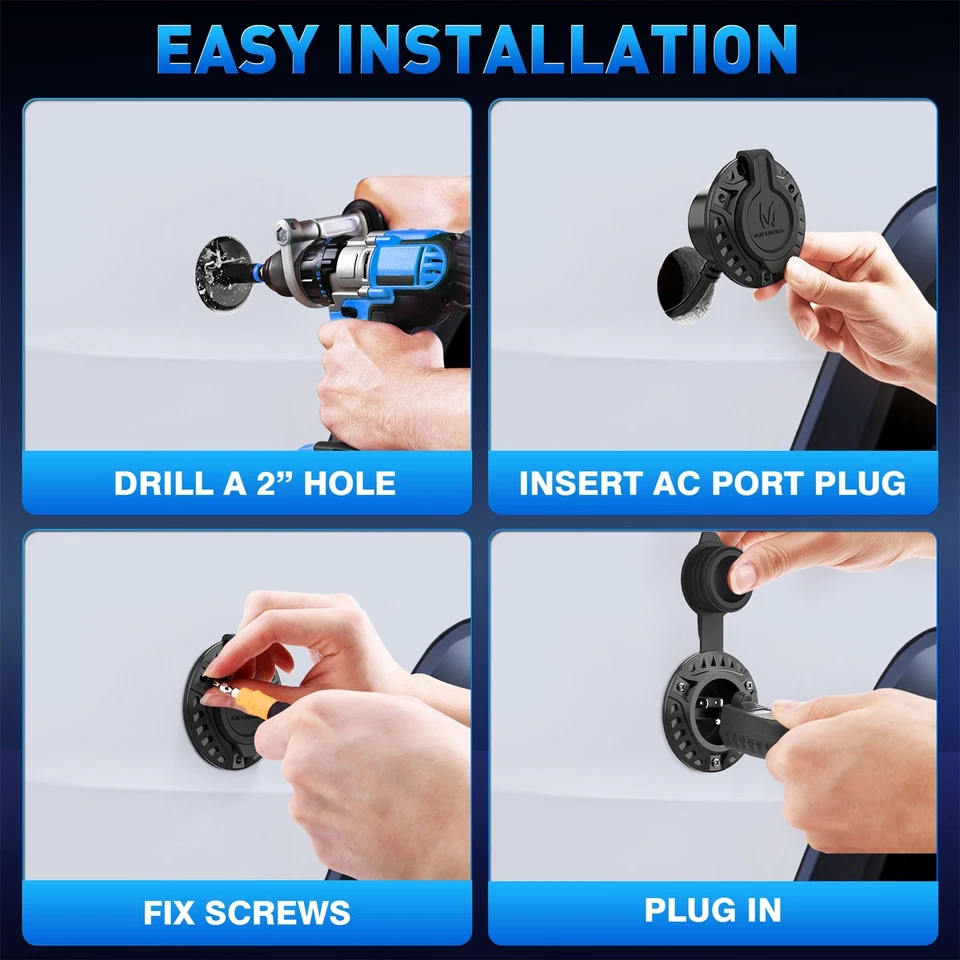 EASY INSTALLATION

DRILL A 2” HOLE

INSERT AC PORT PLUG

FIX SCREWS

PLUG IN