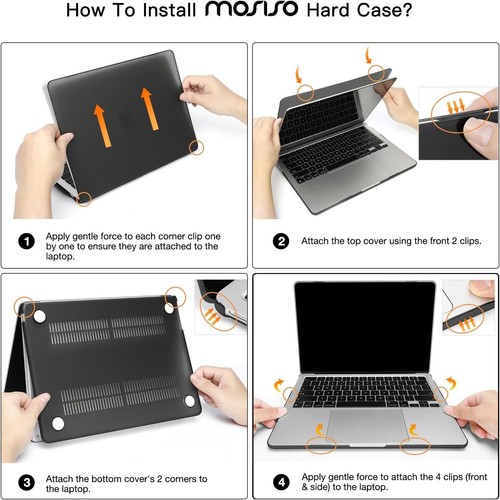 How To Install MOSISO Hard Case?

1 Apply gentle force to each corner clip one by one to ensure they are attached to the laptop.

2 Attach the top cover using the front 2 clips.

3 Attach the bottom cover's 2 corners to the laptop.

4 Apply gentle force to attach the 4 clips (front & side) to the laptop.