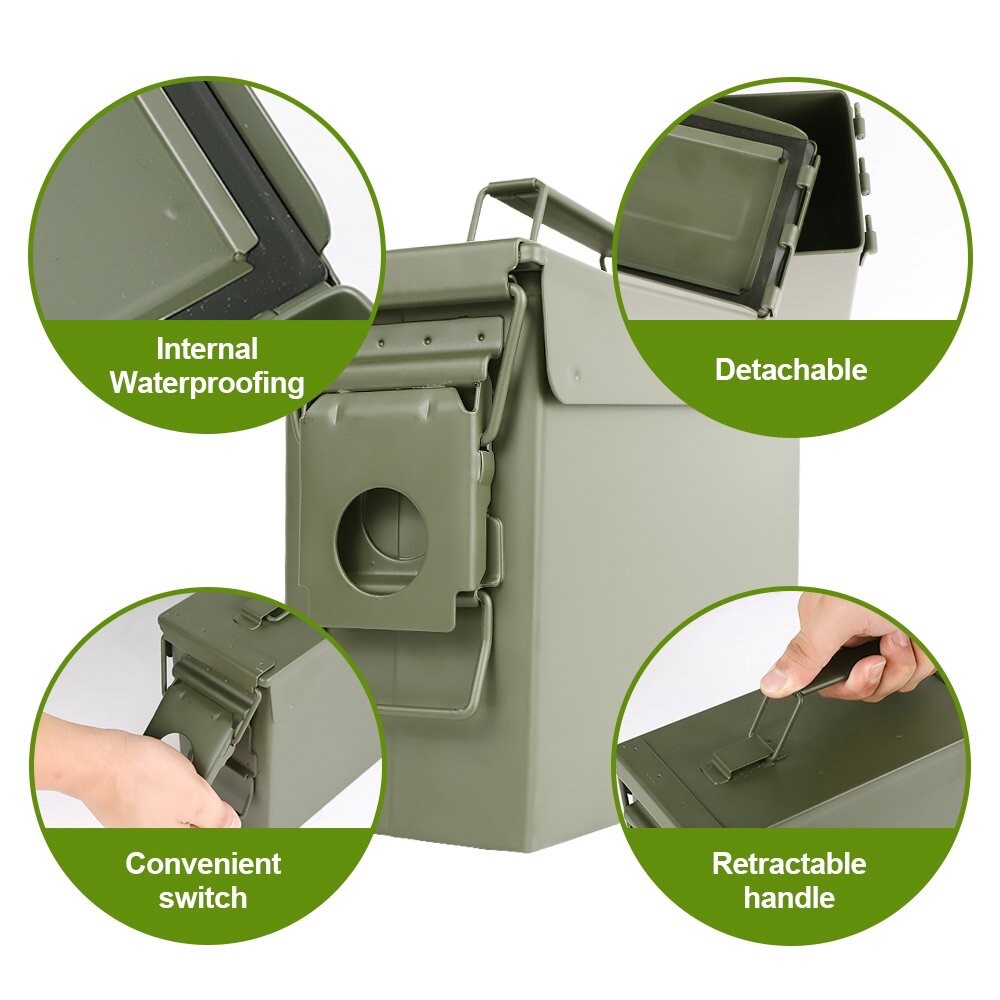 Internal Waterproofing

Detachable

Convenient switch

Retractable handle