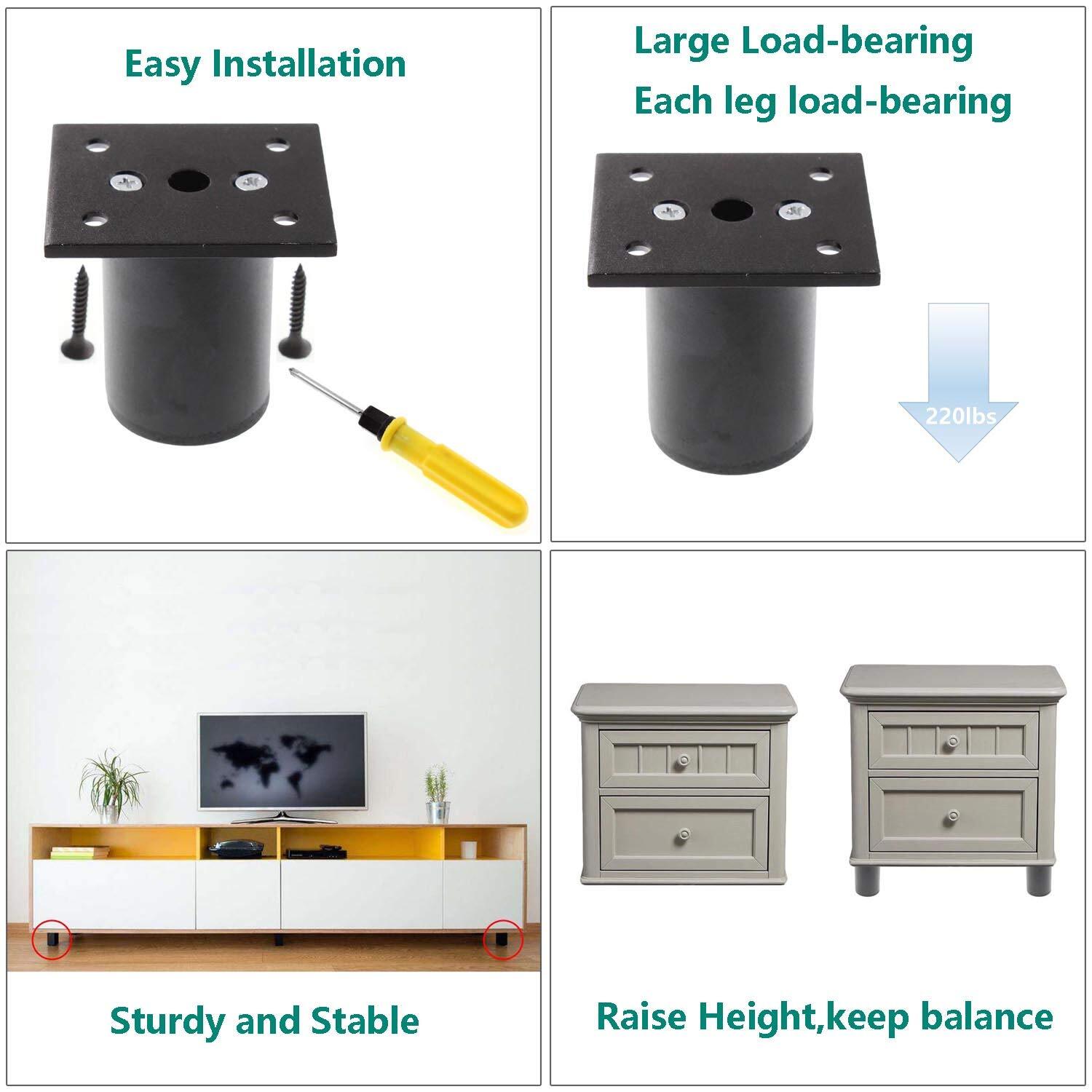 Easy Installation

Large Load-bearing
Each leg load-bearing

220lbs

Sturdy and Stable

Raise Height,keep balance