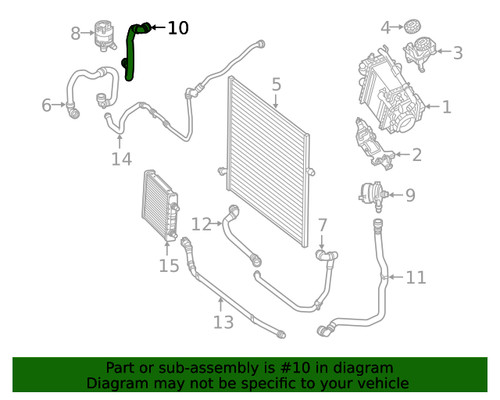 8
10
4
3
6
5
1
14
2
9
12
7
15
11
13

Part or sub-assembly is #10 in diagram
Diagram may not be specific to your vehicle