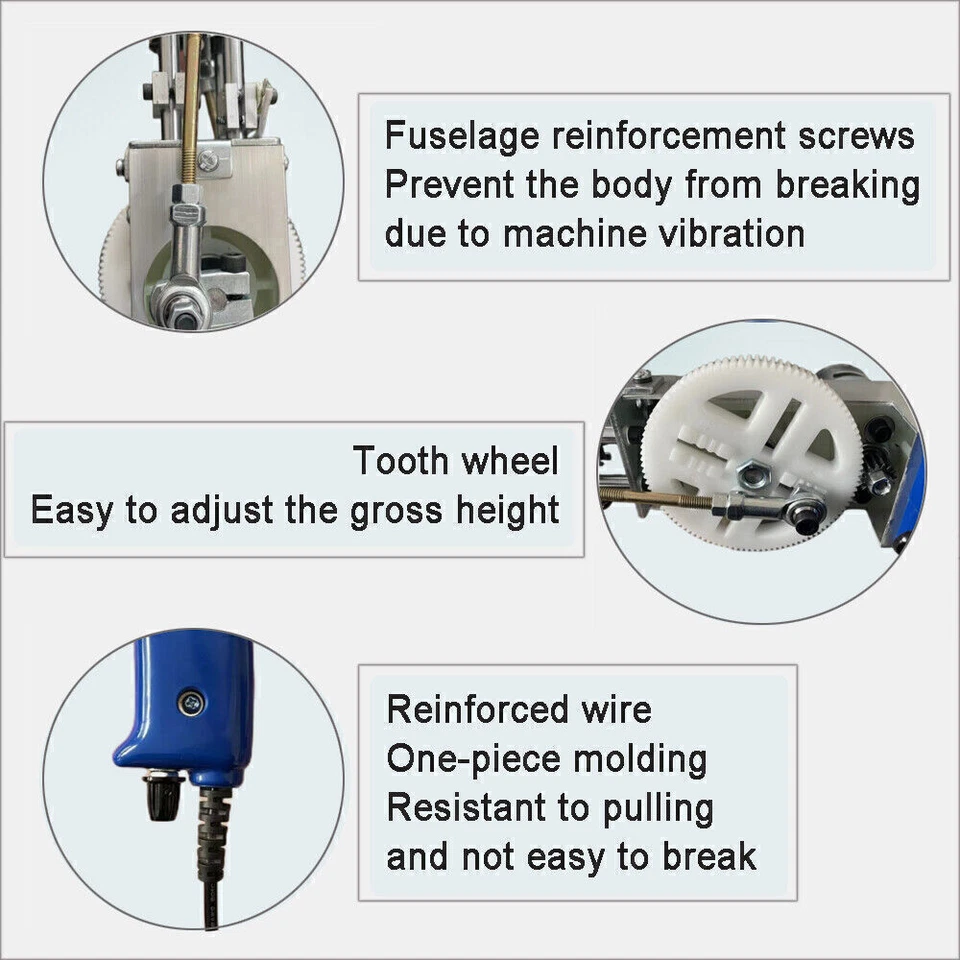 Fuselage reinforcement screws
Prevent the body from breaking due to machine vibration

Tooth wheel
Easy to adjust the gross height

Reinforced wire
One-piece molding
Resistant to pulling and not easy to break