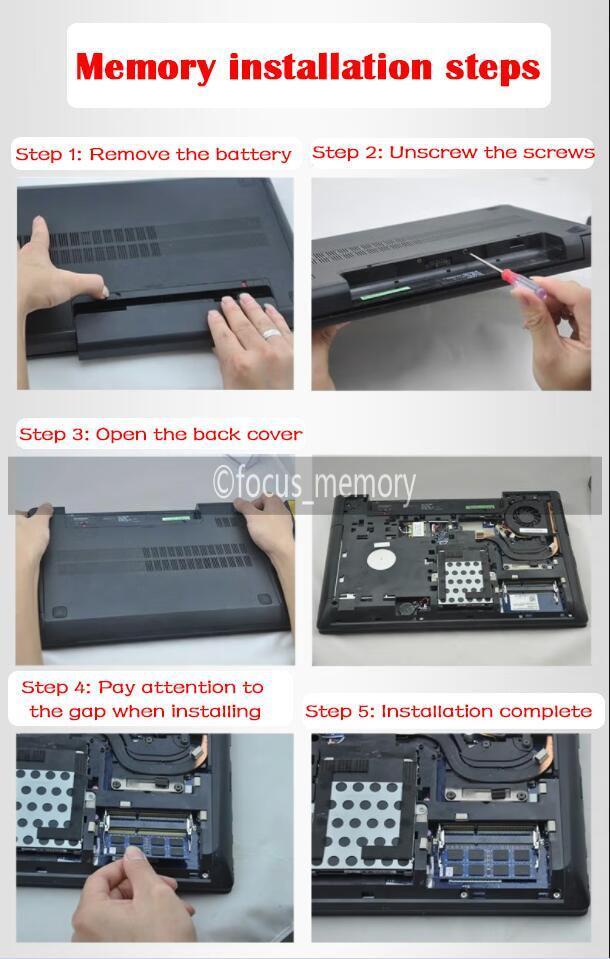 Memory installation steps

Step 1: Remove the battery

Step 2: Unscrew the screws

Step 3: Open the back cover

©focus_memory

Step 4: Pay attention to the gap when installing

Step 5: Installation complete