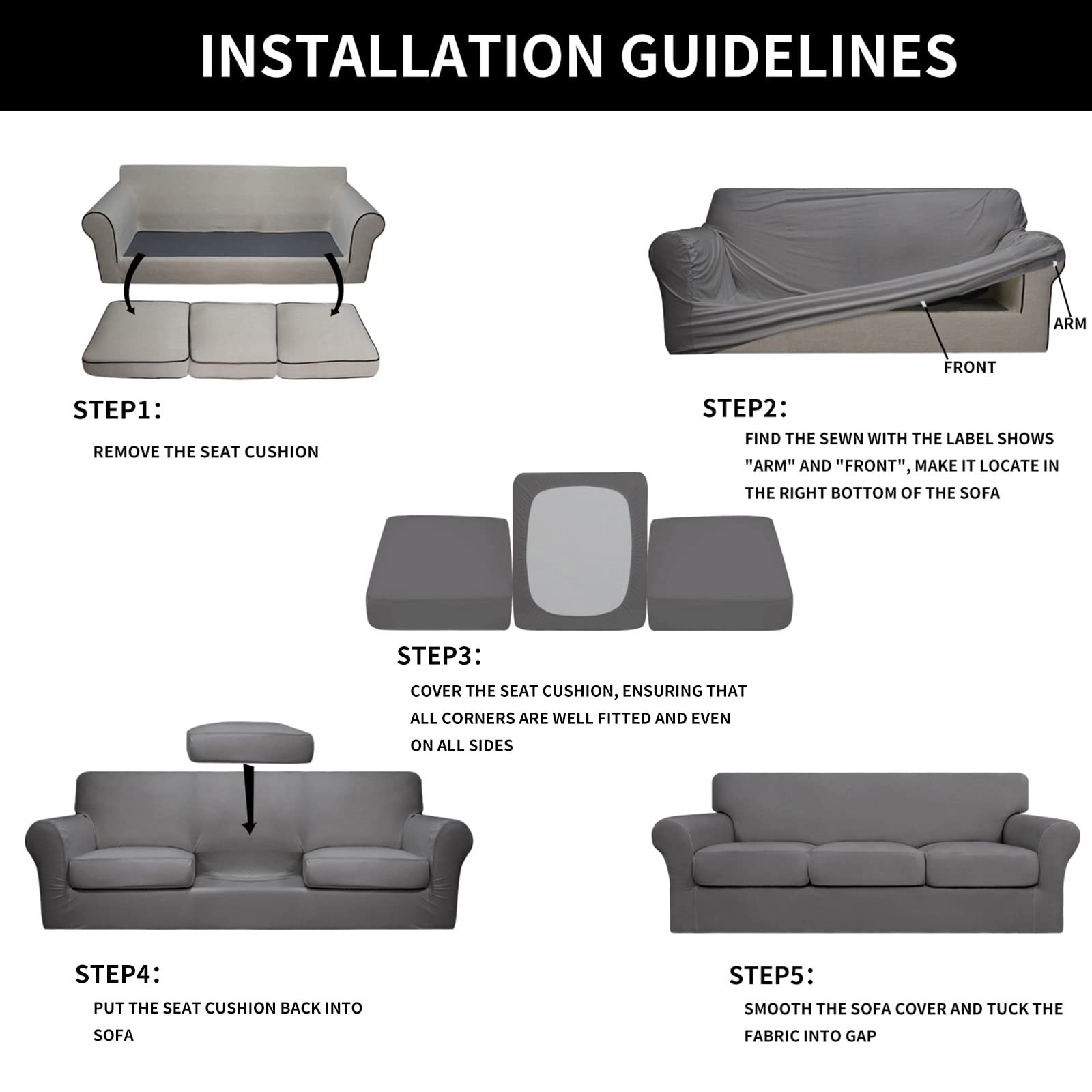 INSTALLATION GUIDELINES

STEP1:
REMOVE THE SEAT CUSHION

ARM
FRONT

STEP2:
FIND THE SEWN WITH THE LABEL SHOWS "ARM" AND "FRONT", MAKE IT LOCATE IN THE RIGHT BOTTOM OF THE SOFA

STEP3:
COVER THE SEAT CUSHION, ENSURING THAT ALL CORNERS ARE WELL FITTED AND EVEN ON ALL SIDES

STEP4:
PUT THE SEAT CUSHION BACK INTO SOFA

STEP5:
SMOOTH THE SOFA COVER AND TUCK THE FABRIC INTO GAP