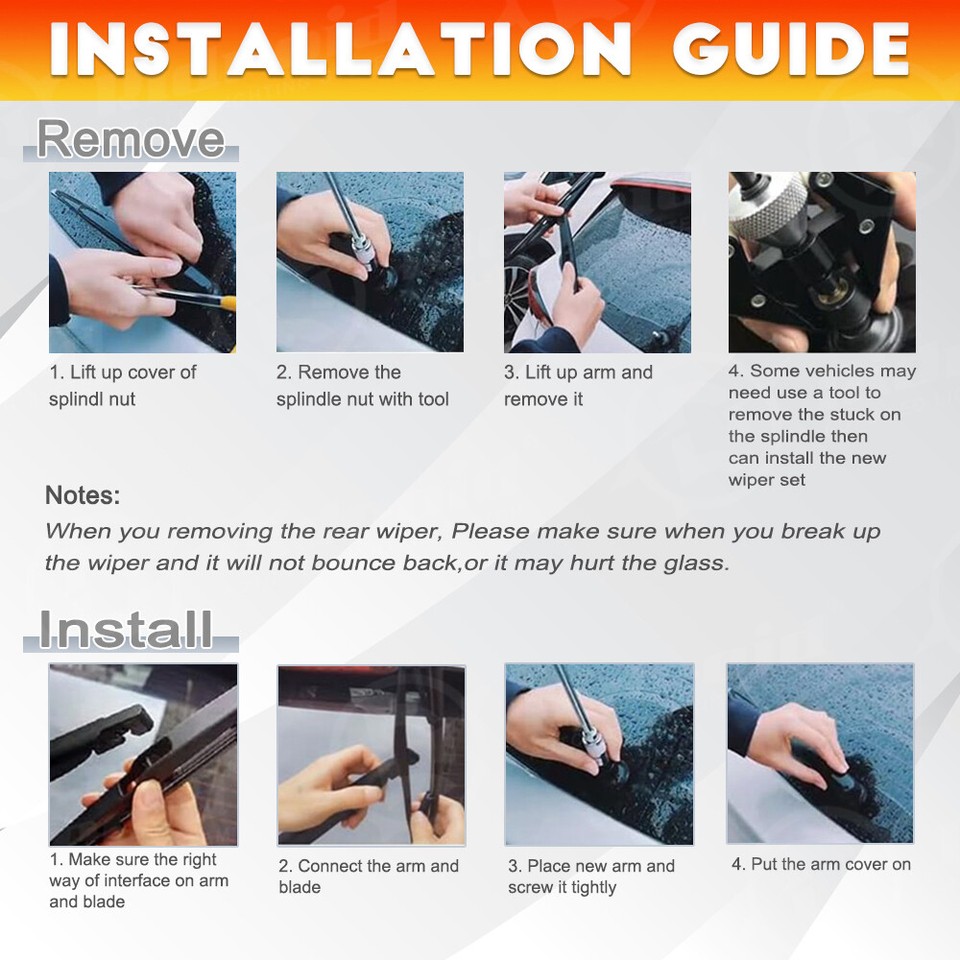 INSTALLATION GUIDE

Remove

1. Lift up cover of splindl nut

2. Remove the splindle nut with tool

3. Lift up arm and remove it

4. Some vehicles may need use a tool to remove the stuck on the splindle then can install the new wiper set

Notes:

When you removing the rear wiper, Please make sure when you break up the wiper and it will not bounce back,or it may hurt the glass.

Install

1. Make sure the right way of interface on arm and blade

2. Connect the arm and blade

3. Place new arm and screw it tightly

4. Put the arm cover on