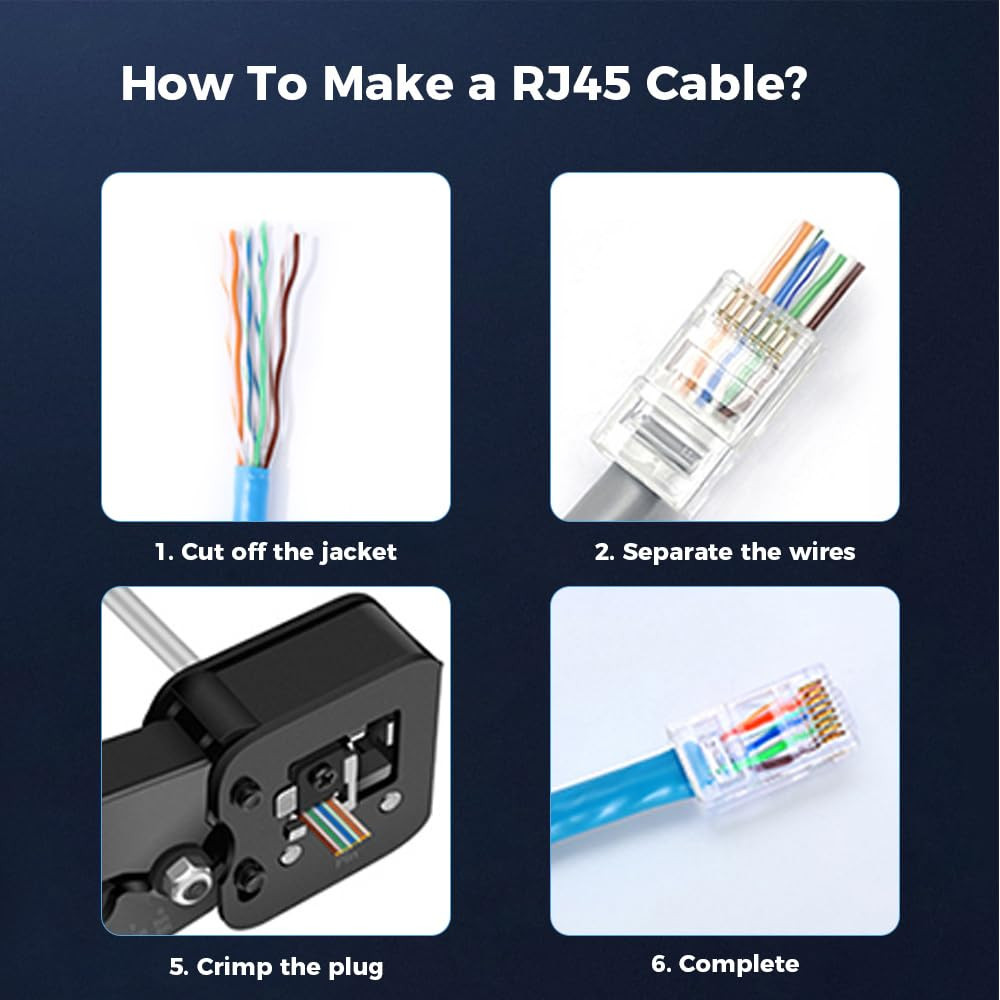 How To Make a RJ45 Cable?

1. Cut off the jacket

2. Separate the wires

5. Crimp the plug

6. Complete