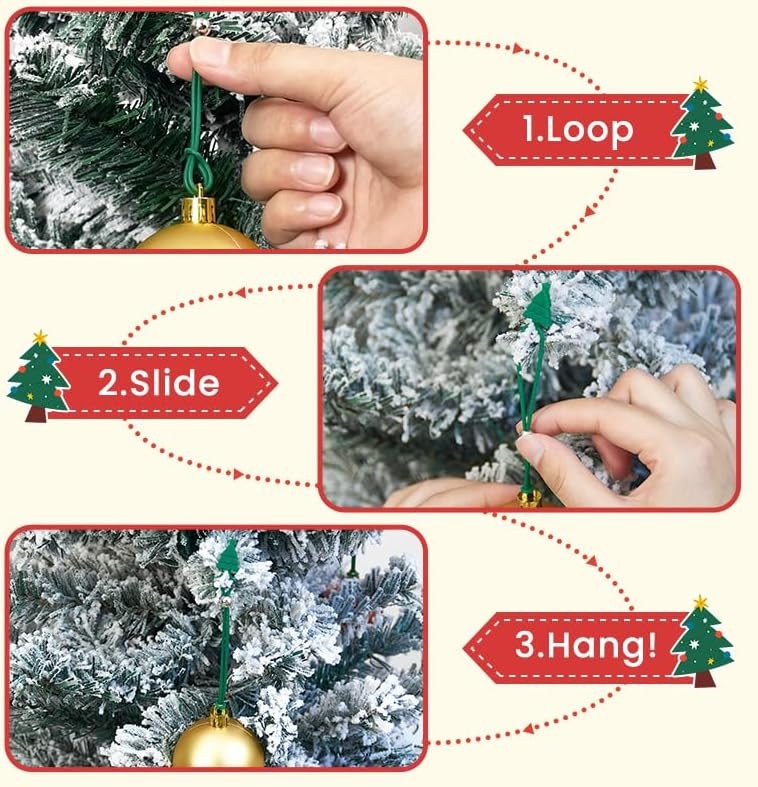 1.Loop

2.Slide

3.Hang!