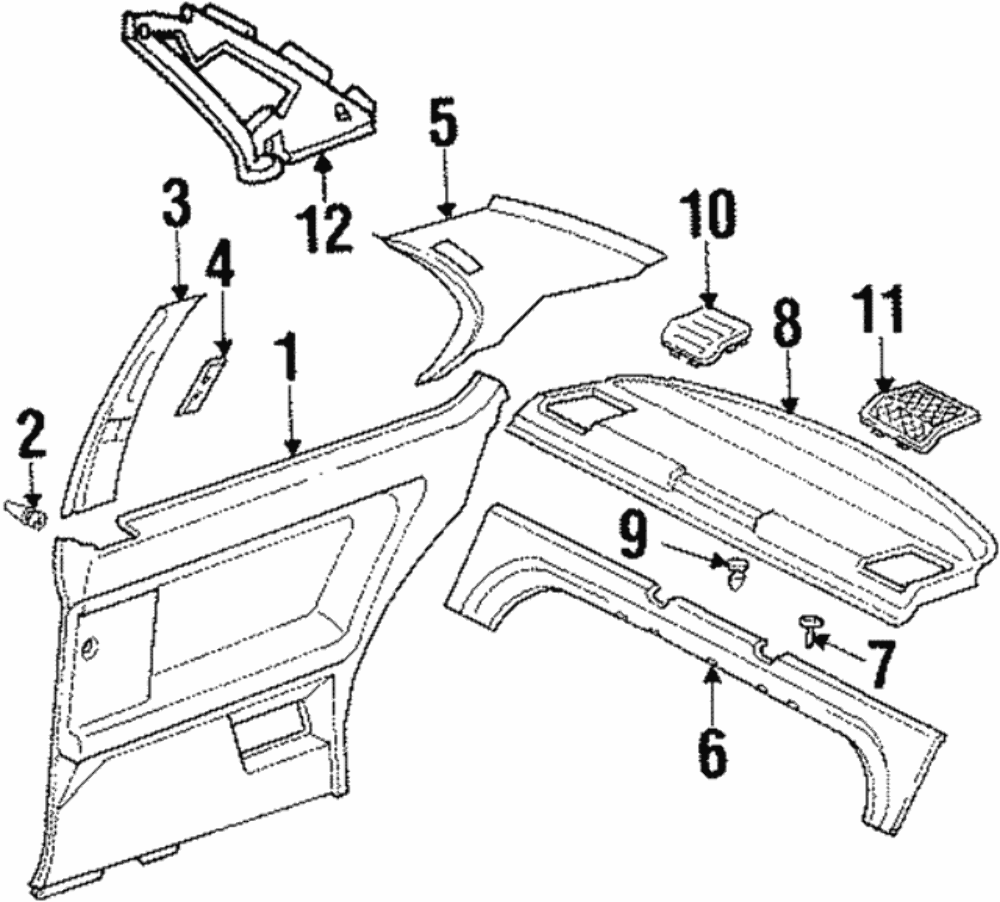 12
5
3
4
10
8
11
1
2
9
7
6