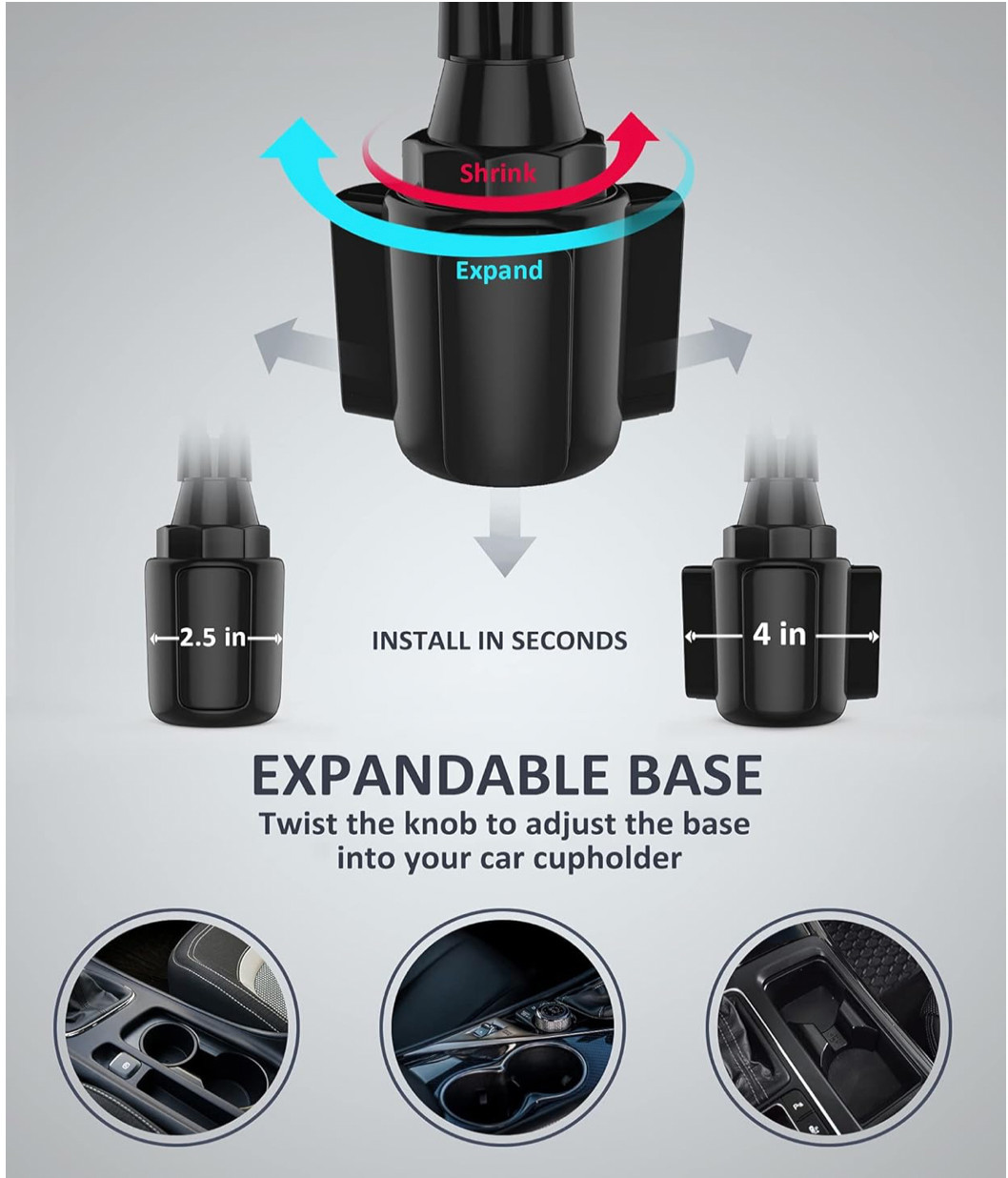 Shrink

Expand

2.5 in

INSTALL IN SECONDS

4 in

EXPANDABLE BASE

Twist the knob to adjust the base into your car cupholder