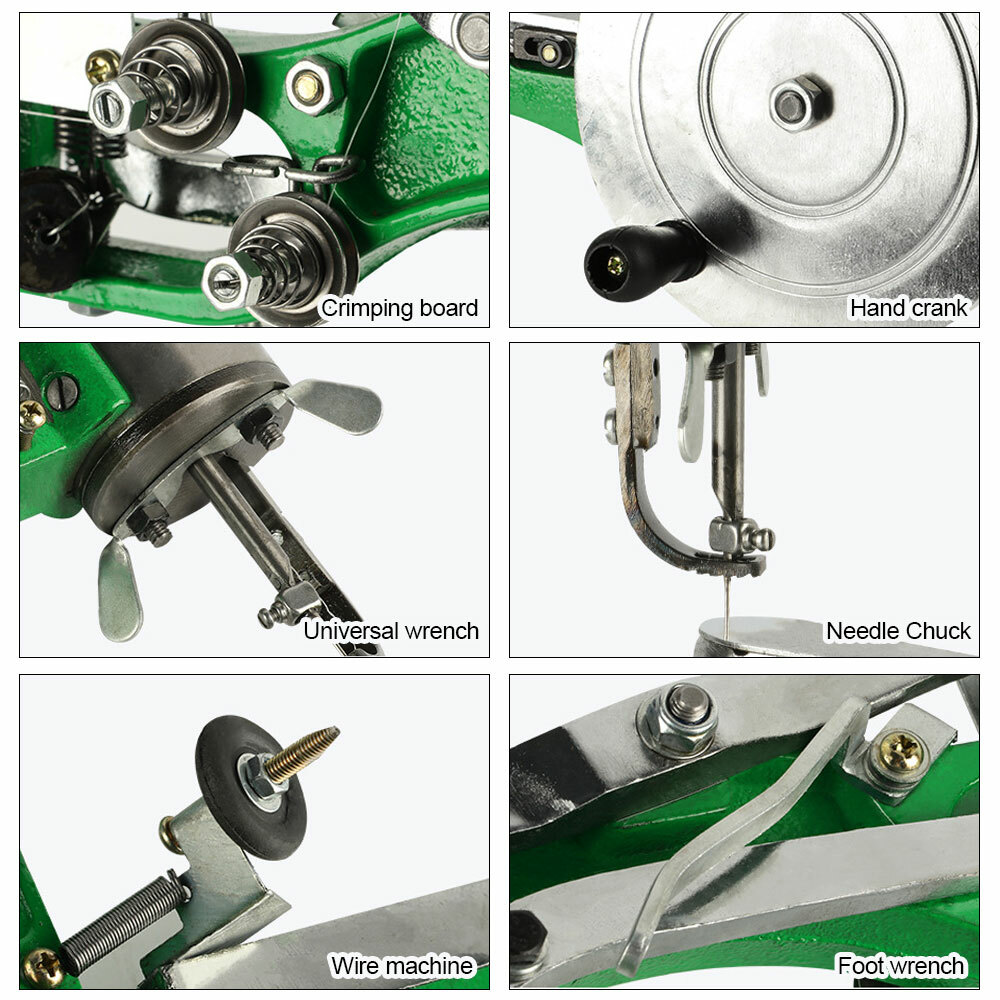 Crimping board

Hand crank

Universal wrench

Needle Chuck

Wire machine

Foot wrench