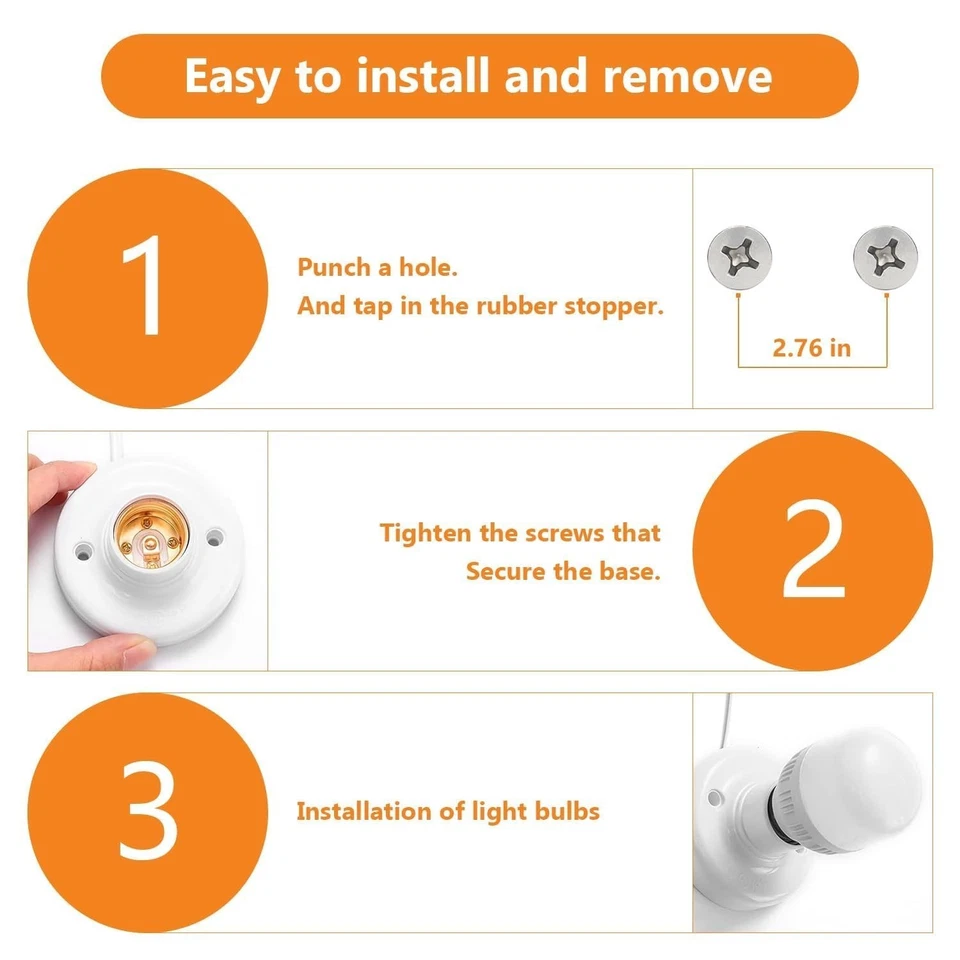 Easy to install and remove

1

Punch a hole.
And tap in the rubber stopper.

2.76 in

Tighten the screws that
Secure the base.

2

3

Installation of light bulbs