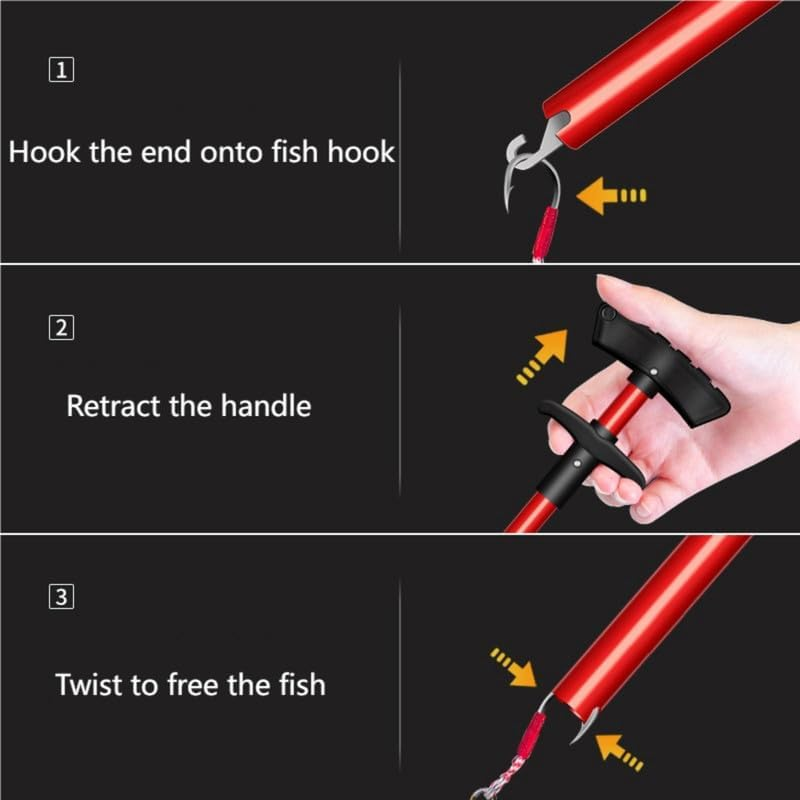 1

Hook the end onto fish hook

2

Retract the handle

3

Twist to free the fish