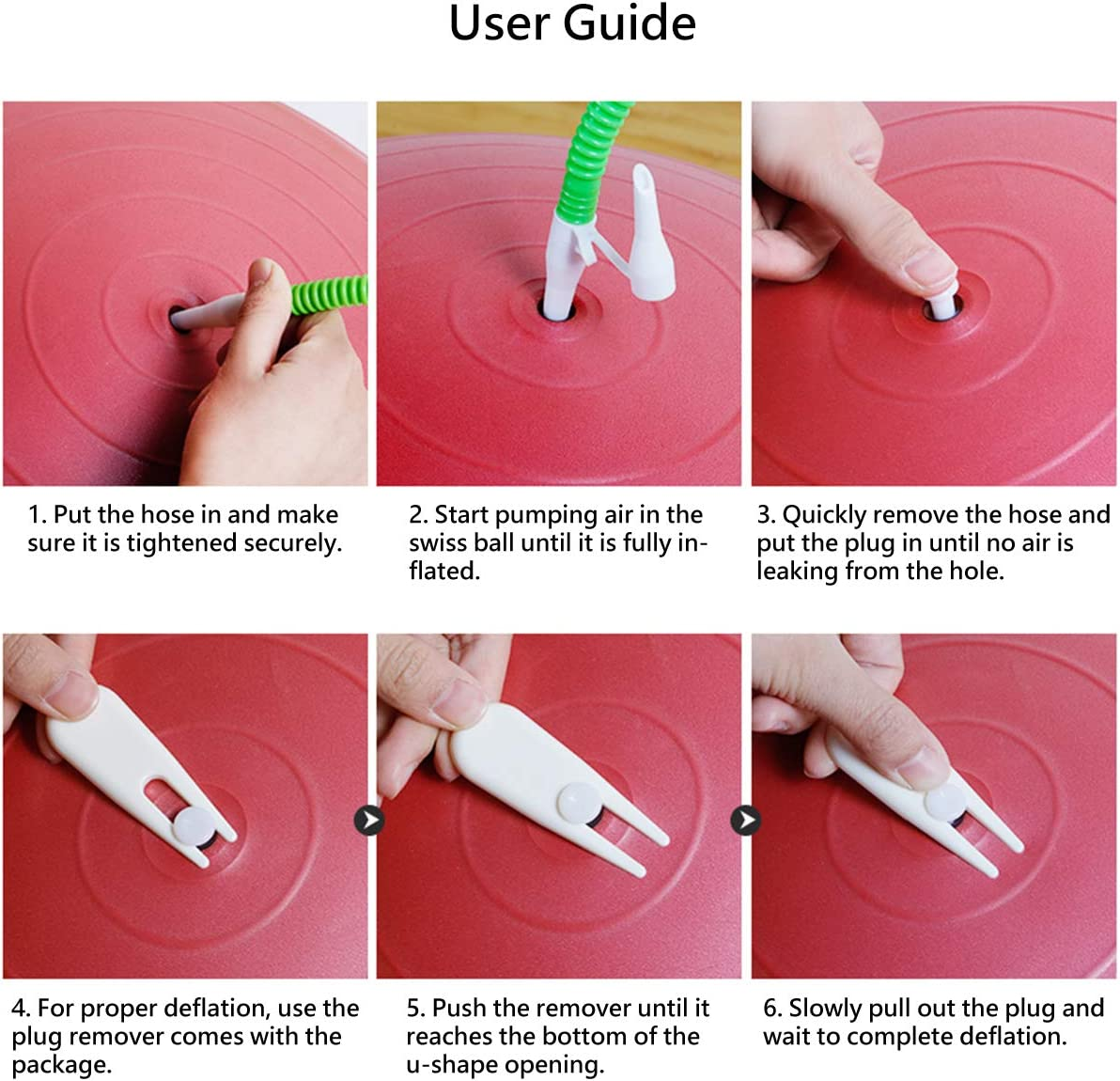 User Guide

1. Put the hose in and make sure it is tightened securely.

2. Start pumping air in the swiss ball until it is fully inflated.

3. Quickly remove the hose and put the plug in until no air is leaking from the hole.

4. For proper deflation, use the plug remover comes with the package.

5. Push the remover until it reaches the bottom of the u-shape opening.

6. Slowly pull out the plug and wait to complete deflation.