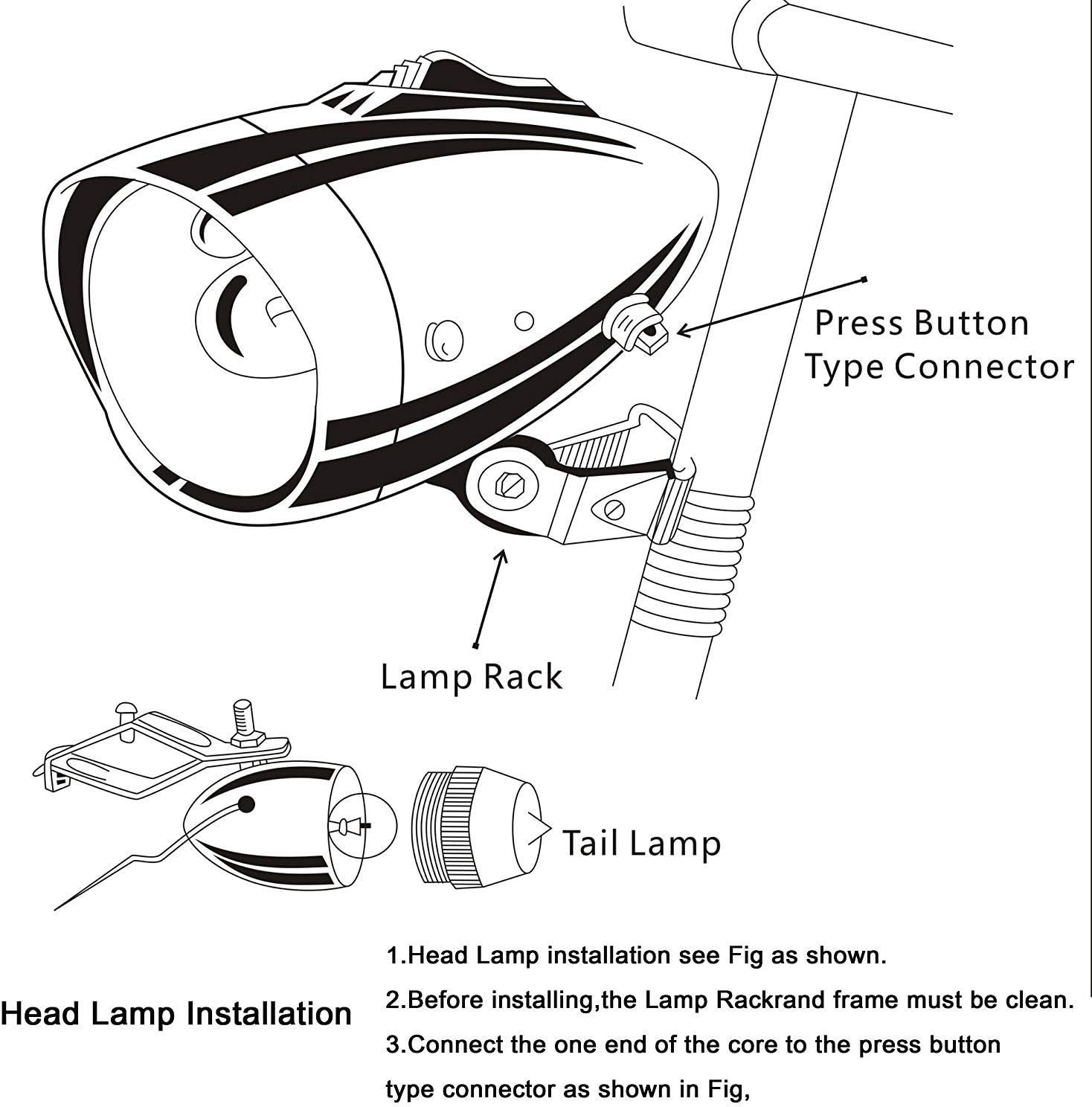 Press Button Type Connector

Lamp Rack

Tail Lamp

Head Lamp Installation

1.Head Lamp installation see Fig as shown.

2.Before installing,the Lamp Rackrand frame must be clean.

3.Connect the one end of the core to the press button type connector as shown in Fig,