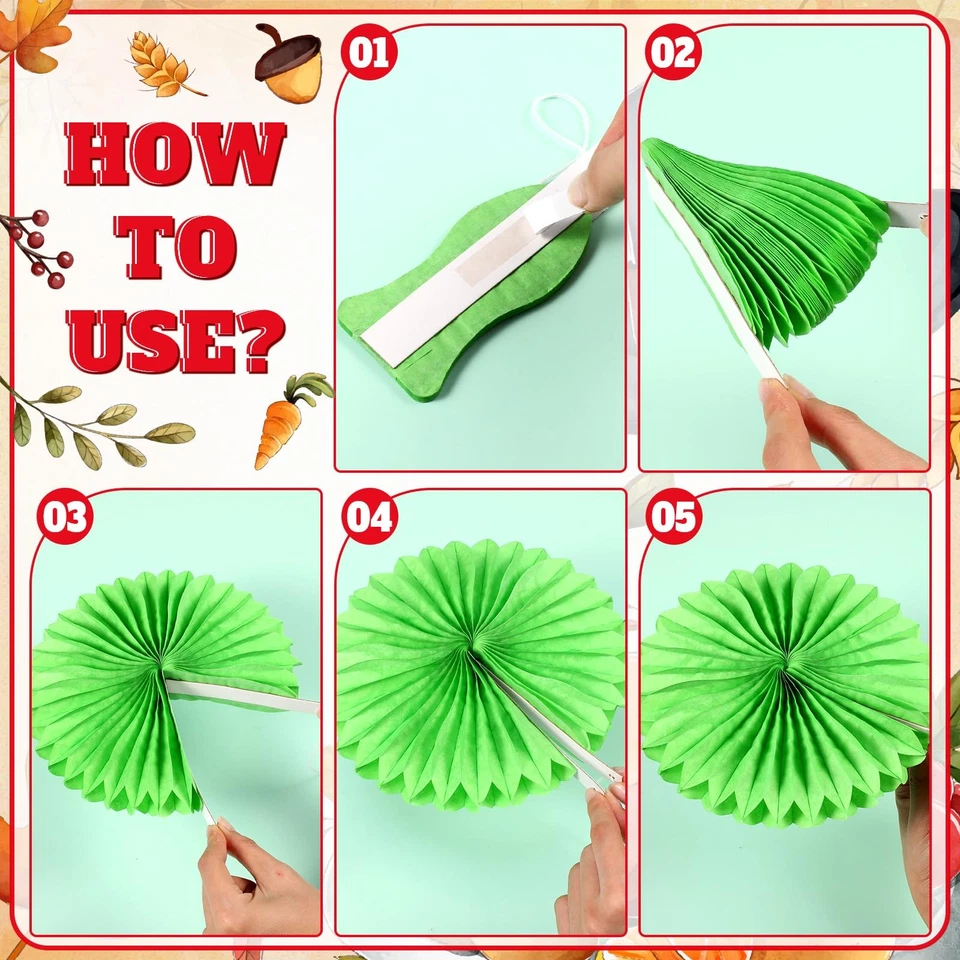 HOW TO USE?

01

02

03

04

05