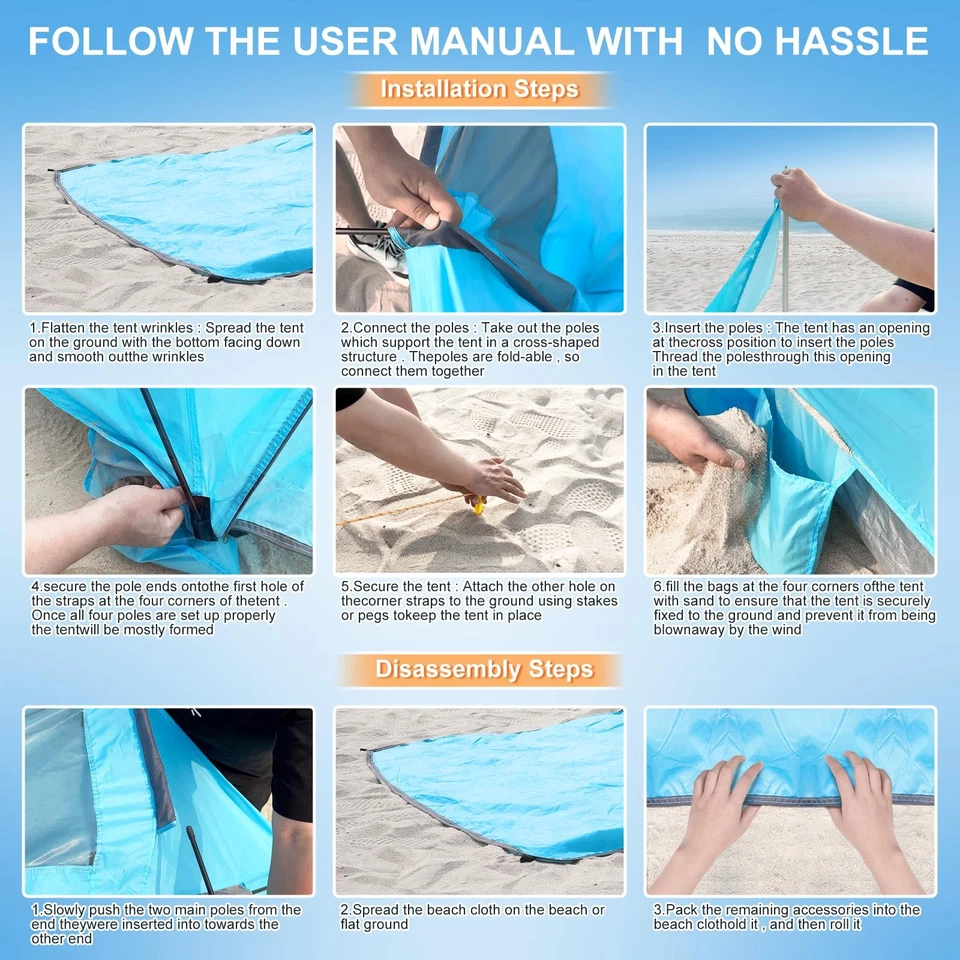 FOLLOW THE USER MANUAL WITH NO HASSLE

Installation Steps

1.Flatten the tent wrinkles : Spread the tent on the ground with the bottom facing down and smooth outthe wrinkles

2.Connect the poles : Take out the poles which support the tent in a cross-shaped structure . Thepoles are fold-able , so connect them together

3.Insert the poles : The tent has an opening at thecross position to insert the poles Thread the polesthrough this opening in the tent

4.secure the pole ends ontothe first hole of the straps at the four corners of thetent . Once all four poles are set up properly the tentwill be mostly formed

5.Secure the tent : Attach the other hole on thecorner straps to the ground using stakes or pegs tokeep the tent in place

6.fill the bags at the four corners ofthe tent with sand to ensure that the tent is securely fixed to the ground and prevent it from being blownaway by the wind

Disassembly Steps

1.Slowly push the two main poles from the end theywere inserted into towards the other end

2.Spread the beach cloth on the beach or flat ground

3.Pack the remaining accessories into the beach clothold it , and then roll it