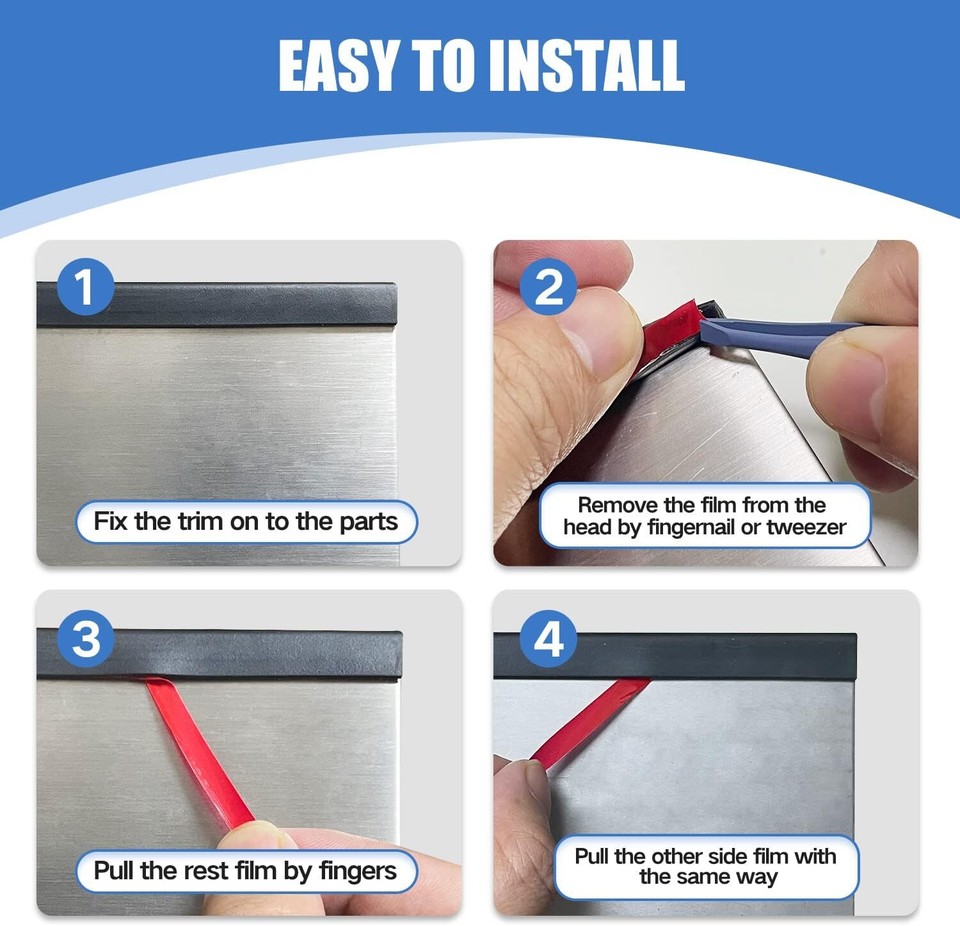 EASY TO INSTALL

1

Fix the trim on to the parts

2

Remove the film from the head by fingernail or tweezer

3

Pull the rest film by fingers

4

Pull the other side film with the same way