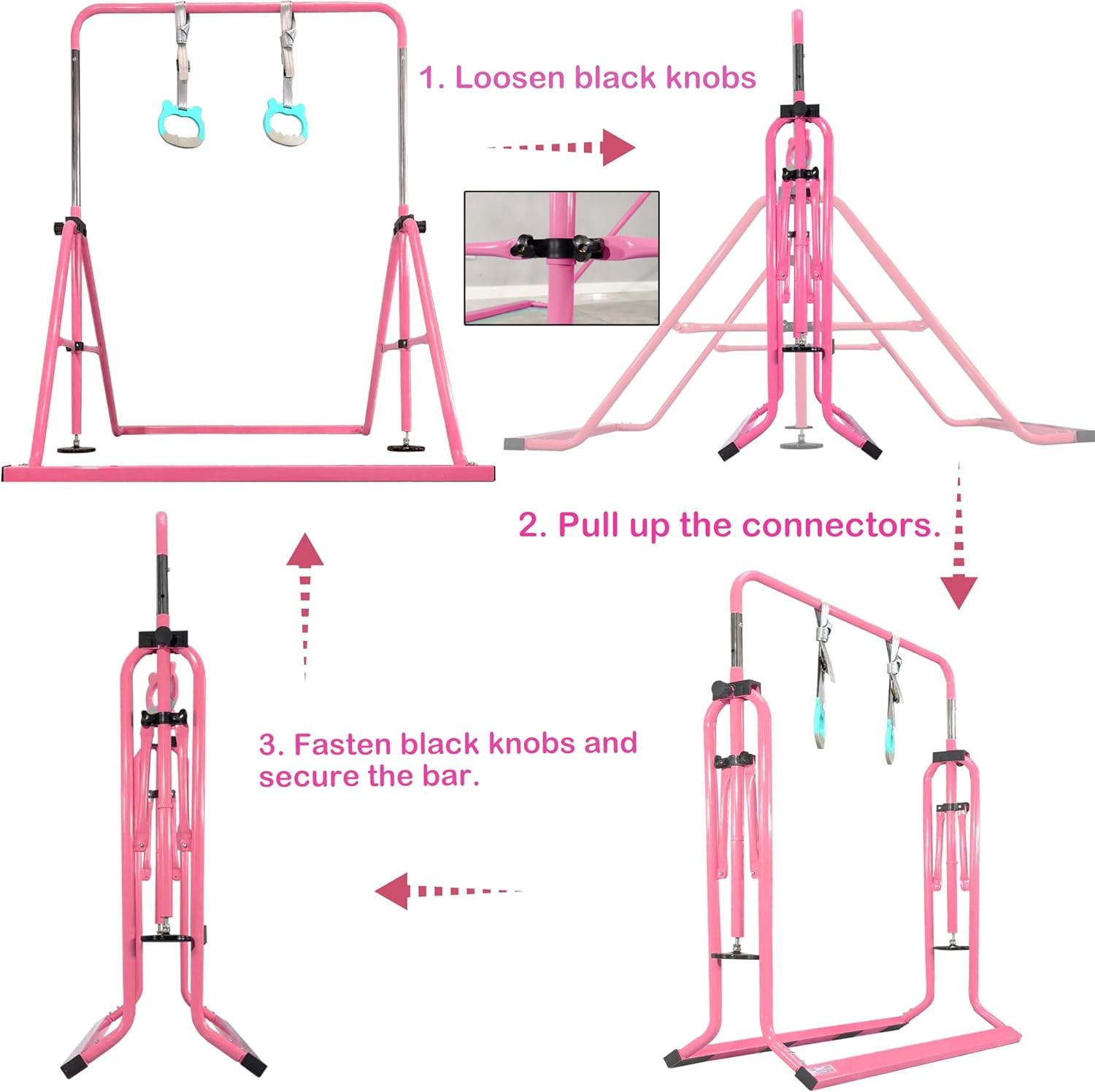 1. Loosen black knobs

2. Pull up the connectors.

3. Fasten black knobs and secure the bar.