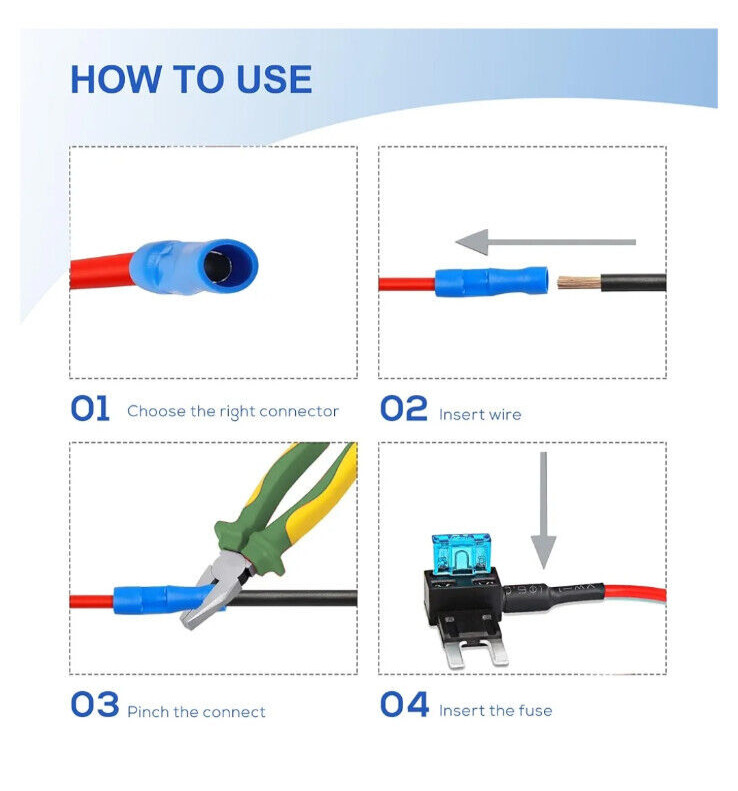 HOW TO USE

01 Choose the right connector

02 Insert wire

03 Pinch the connect

04 Insert the fuse