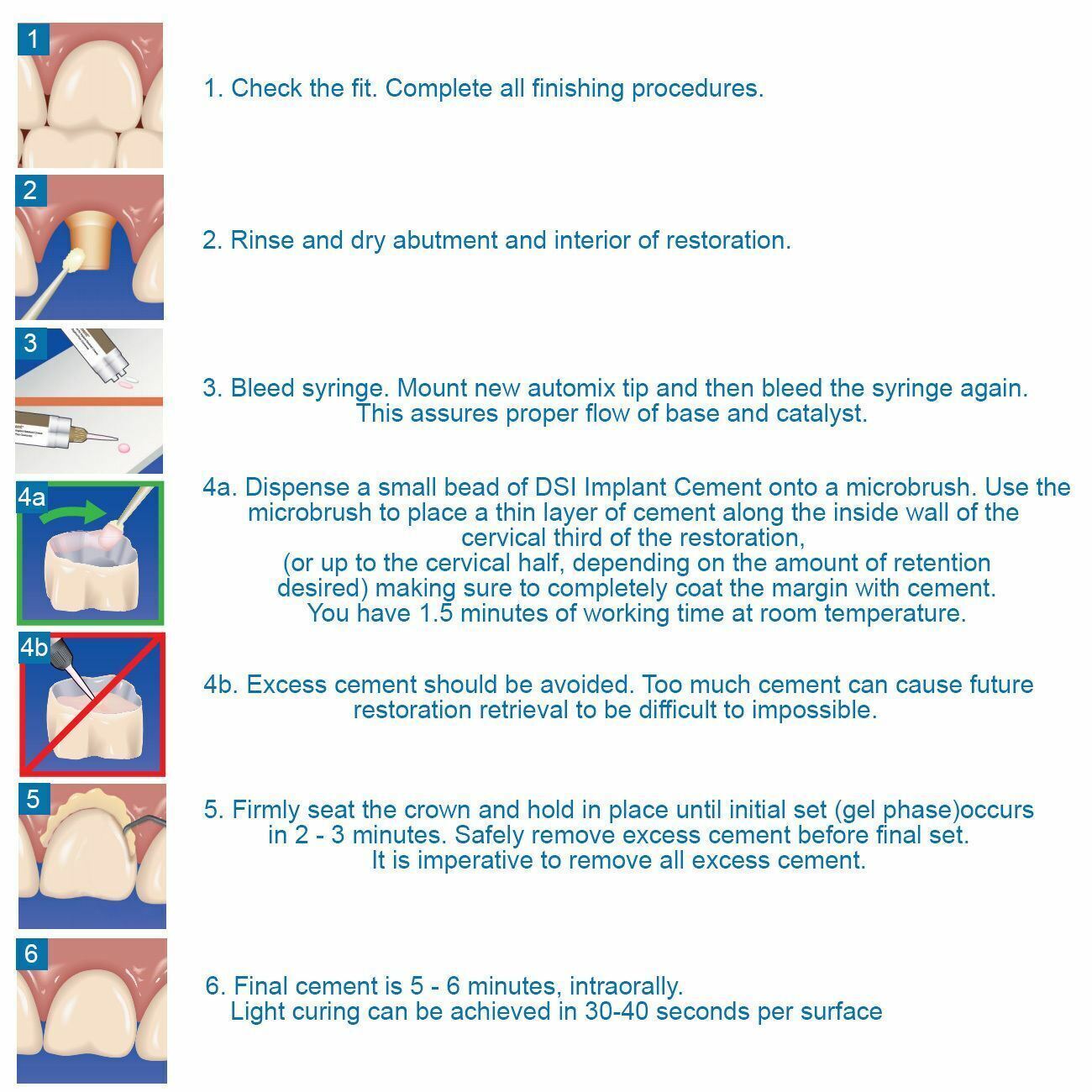 1

1. Check the fit. Complete all finishing procedures.

2

2. Rinse and dry abutment and interior of restoration.

3

3. Bleed syringe. Mount new automix tip and then bleed the syringe again. This assures proper flow of base and catalyst.

4a

4a. Dispense a small bead of DSI Implant Cement onto a microbrush. Use the microbrush to place a thin layer of cement along the inside wall of the cervical third of the restoration,
(or up to the cervical half, depending on the amount of retention desired) making sure to completely coat the margin with cement.
You have 1.5 minutes of working time at room temperature.

4b

4b. Excess cement should be avoided. Too much cement can cause future restoration retrieval to be difficult to impossible.

5

5. Firmly seat the crown and hold in place until initial set (gel phase)occurs in 2 - 3 minutes. Safely remove excess cement before final set.
It is imperative to remove all excess cement.

6

6. Final cement is 5 - 6 minutes, intraorally.
Light curing can be achieved in 30-40 seconds per surface