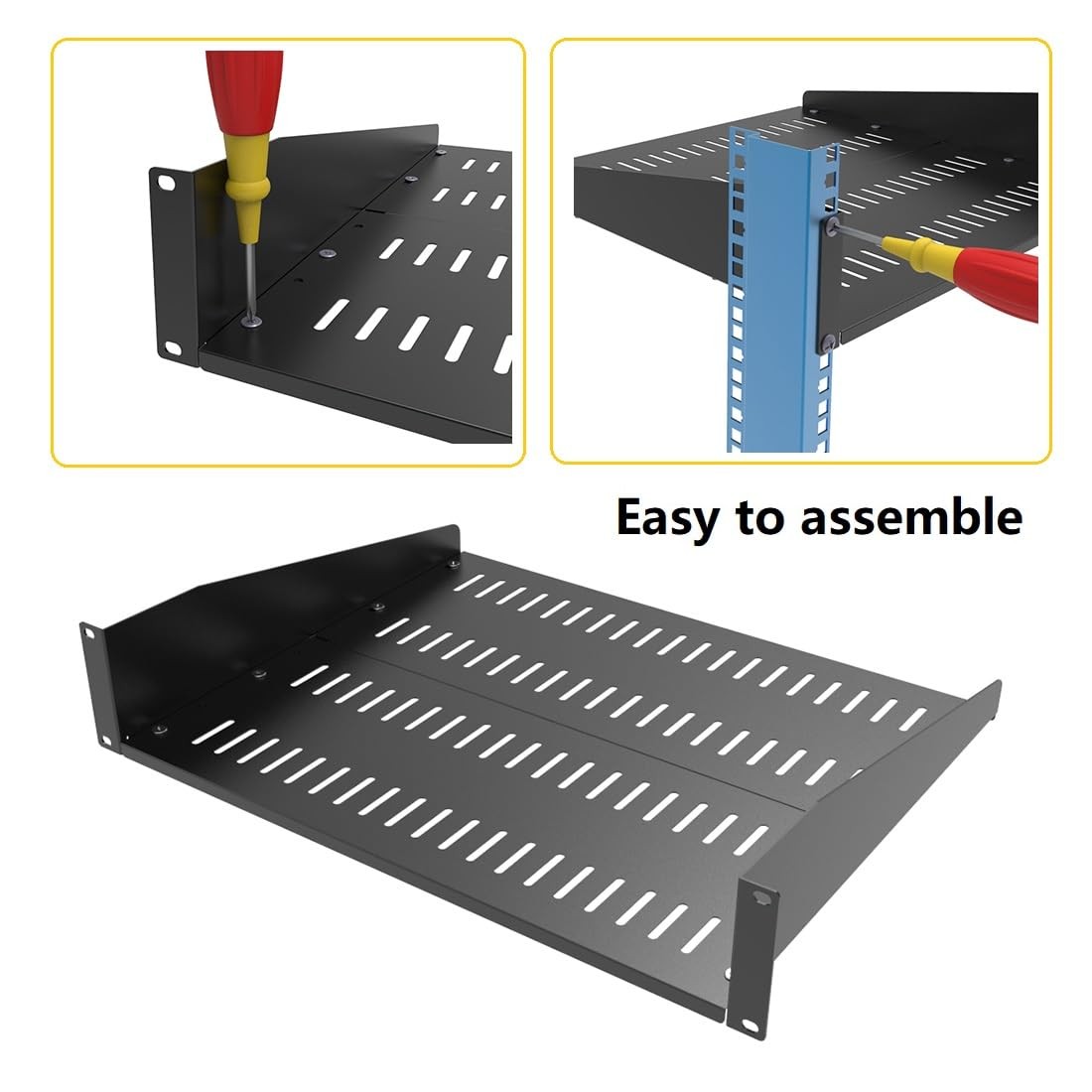 Easy to assemble