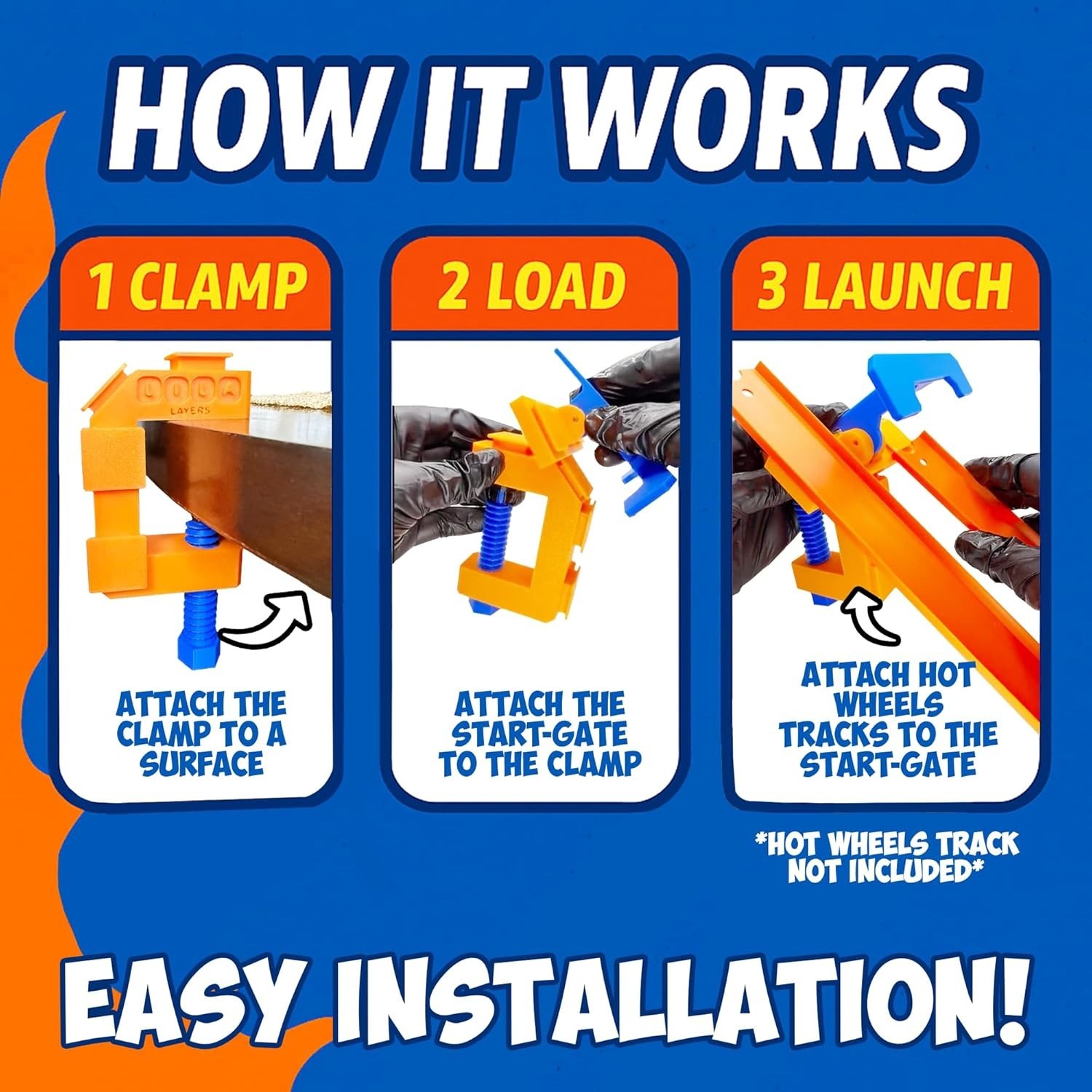 HOW IT WORKS

1 CLAMP

LAYERS

ATTACH THE CLAMP TO A SURFACE

2 LOAD

ATTACH THE START-GATE TO THE CLAMP

3 LAUNCH

ATTACH HOT WHEELS TRACKS TO THE START-GATE

*HOT WHEELS TRACK NOT INCLUDED*

EASY INSTALLATION!