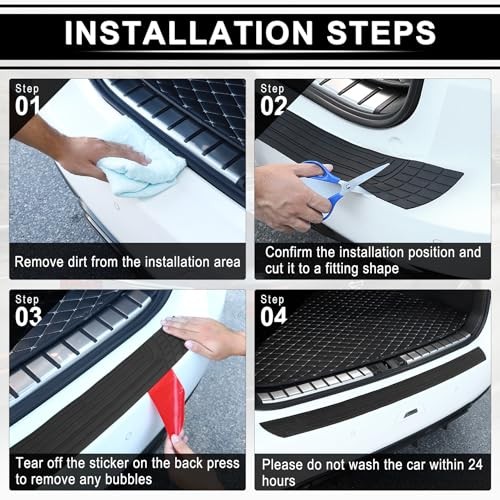 INSTALLATION STEPS

Step 01

Remove dirt from the installation area

Step 02

Confirm the installation position and cut it to a fitting shape

Step 03

Tear off the sticker on the back press to remove any bubbles

Step 04

Please do not wash the car within 24 hours