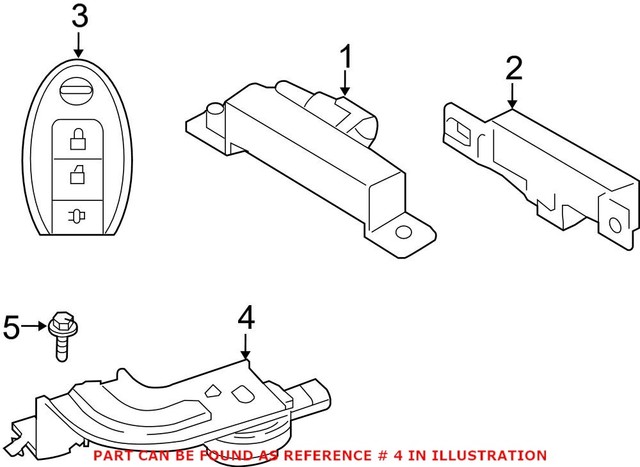 3

1

2

5

4

PART CAN BE FOUND AS REFERENCE # 4 IN ILLUSTRATION