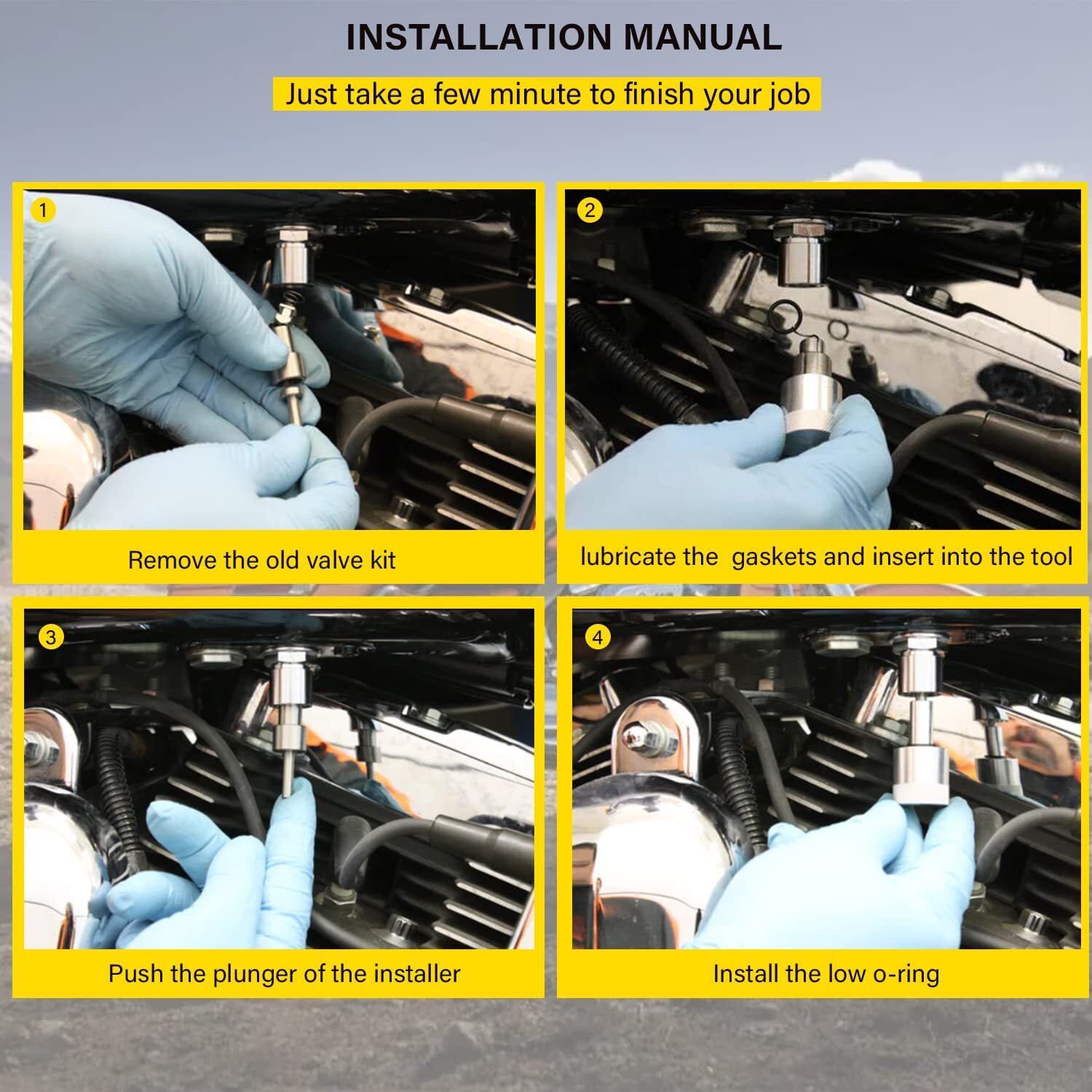 INSTALLATION MANUAL

Just take a few minute to finish your job

1

Remove the old valve kit

2

lubricate the gaskets and insert into the tool

3

Push the plunger of the installer

4

Install the low o-ring