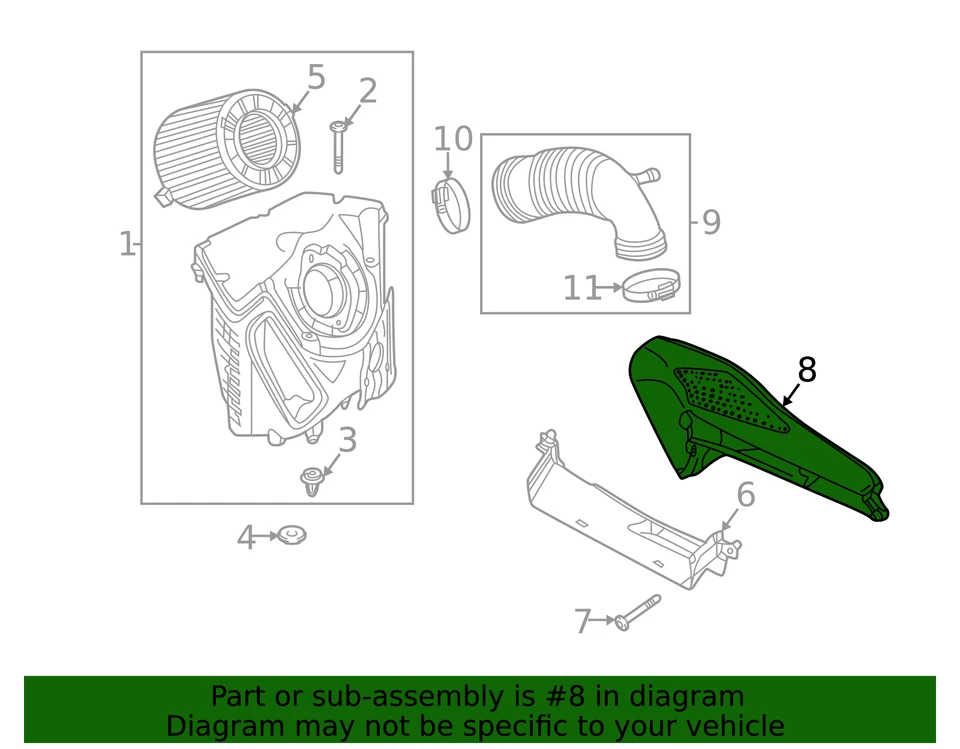 5
2
10
1
9
11
8
3
6
4
7

Part or sub-assembly is #8 in diagram
Diagram may not be specific to your vehicle