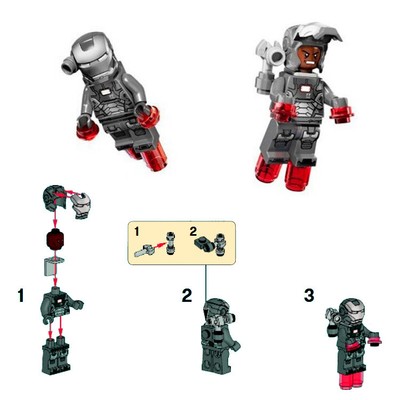 1

2

1

2

3