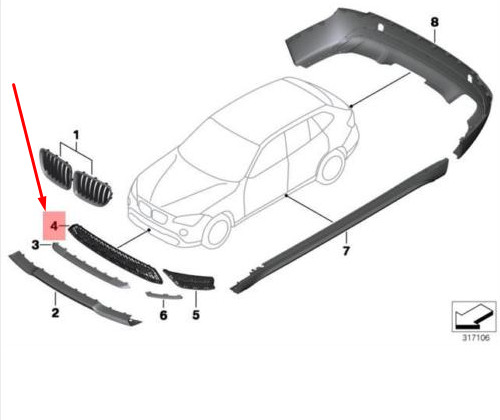 8
1
4
3
7
2
6
5
317106