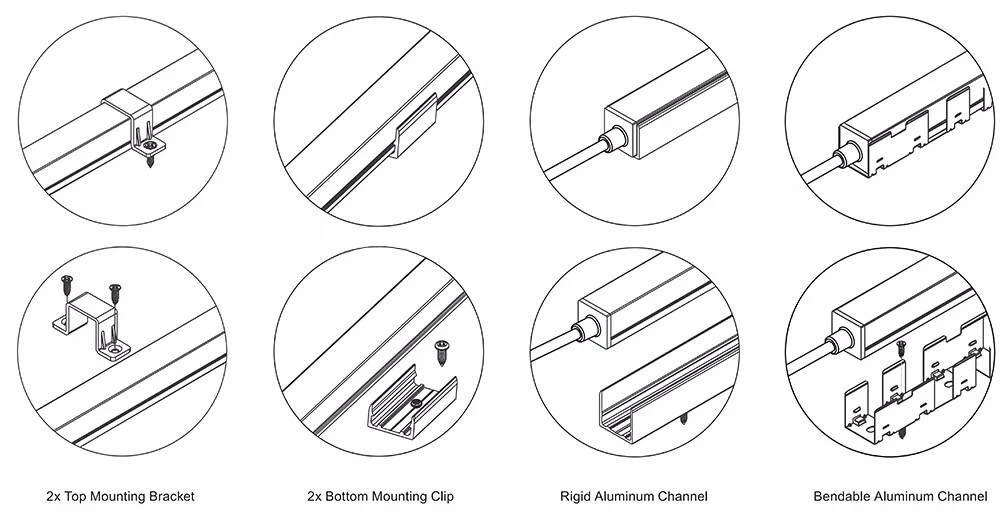 2x Top Mounting Bracket

2x Bottom Mounting Clip

Rigid Aluminum Channel

Bendable Aluminum Channel