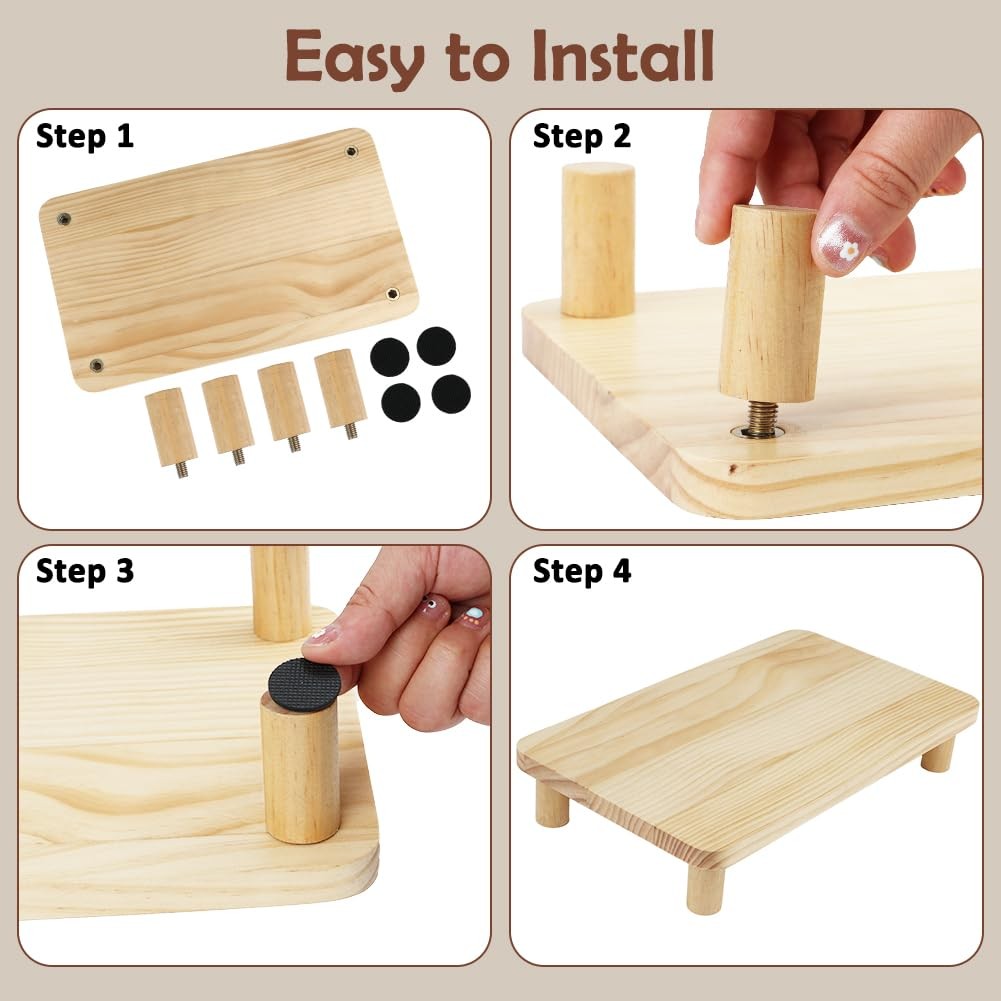 Easy to Install

Step 1

Step 2

Step 3

Step 4