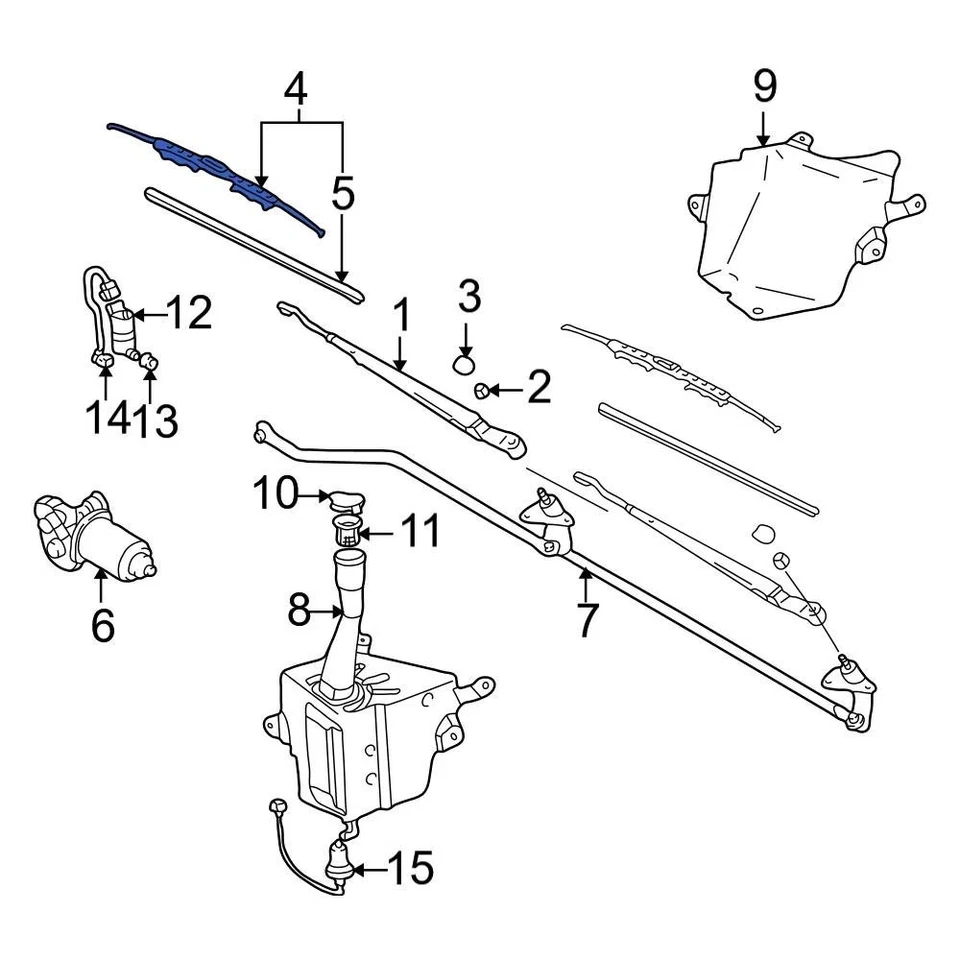 4
9
5
12
3
1
2
14
13
10
11
6
8
7
15