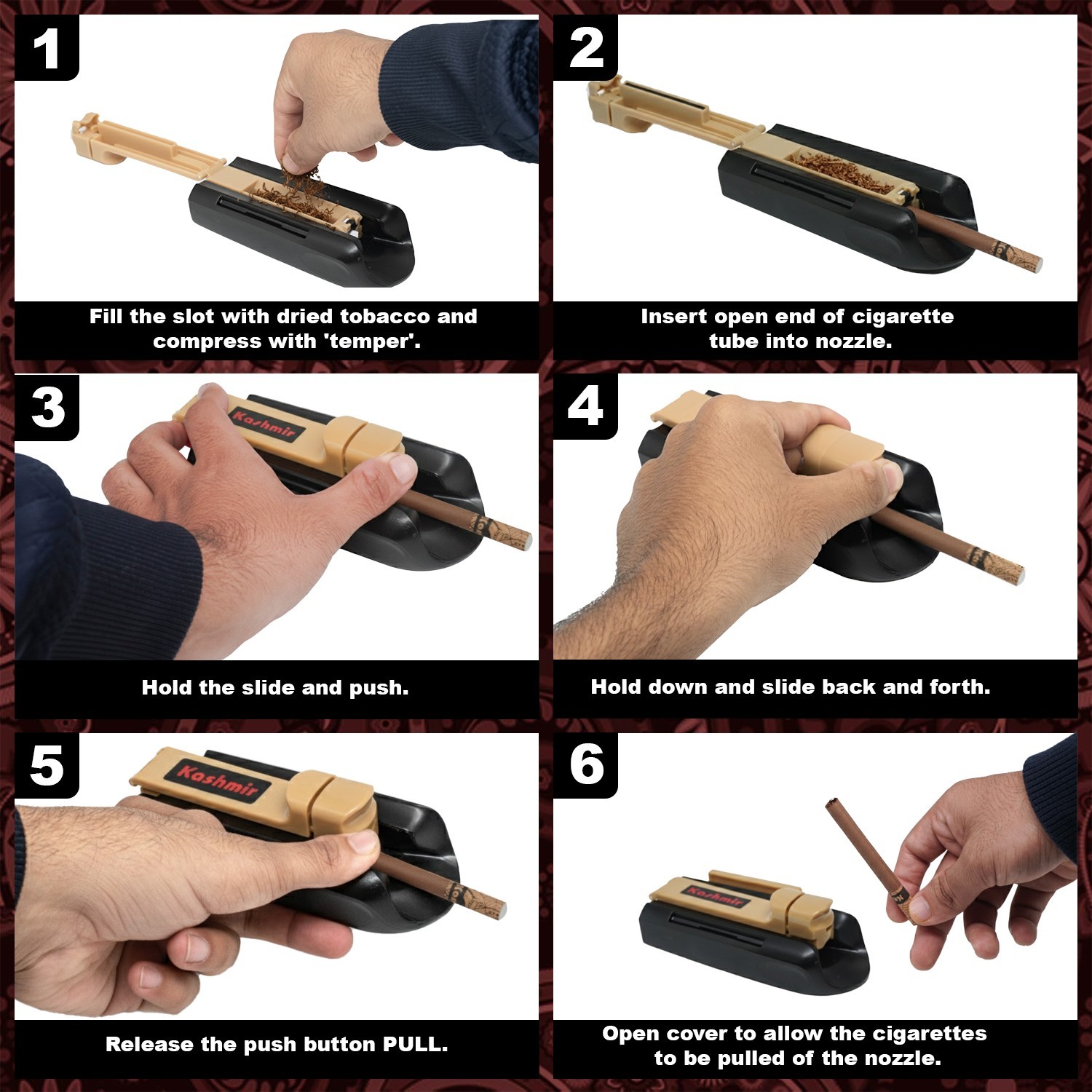 1

Fill the slot with dried tobacco and compress with 'temper'.

2

Insert open end of cigarette tube into nozzle.

3

Kashmir

Hold the slide and push.

4

Hold down and slide back and forth.

5

Kashmir

Release the push button PULL.

6

Kashmir

Open cover to allow the cigarettes to be pulled of the nozzle.