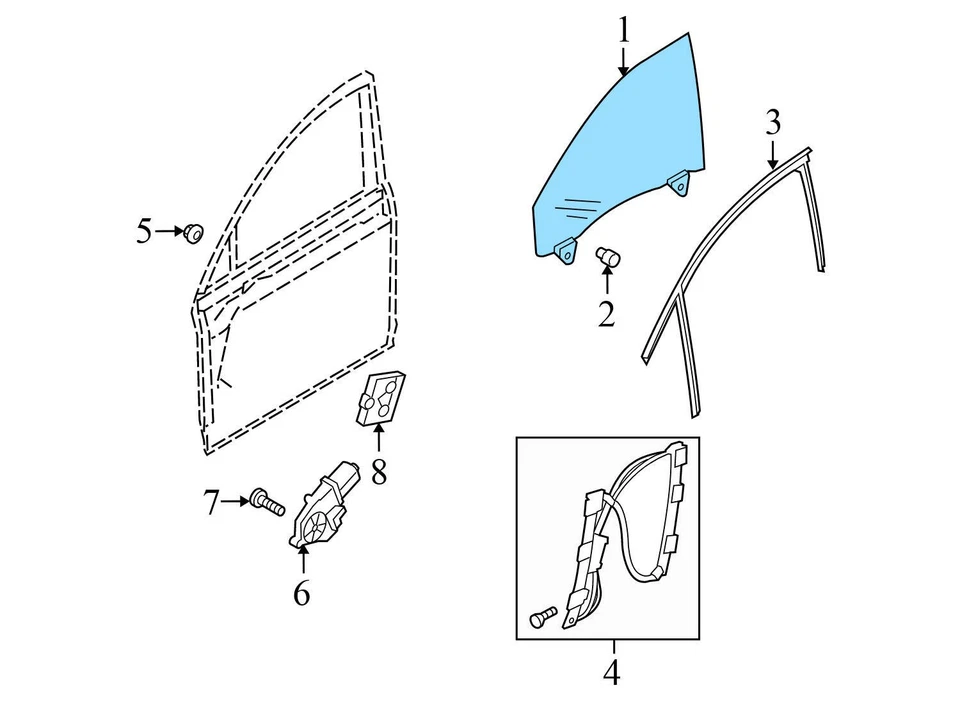 1
3
5
2
8
7
6
4