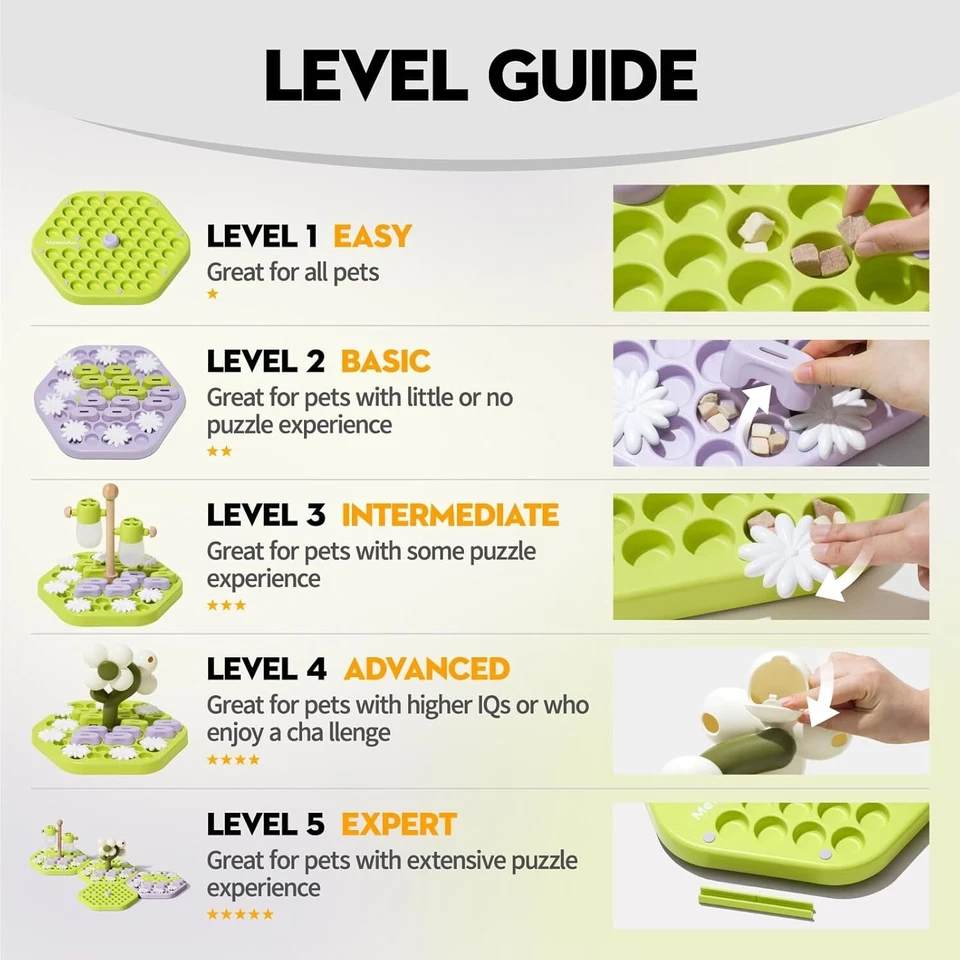 LEVEL GUIDE

LEVEL 1 EASY
Great for all pets
★

LEVEL 2 BASIC
Great for pets with little or no puzzle experience
★★

LEVEL 3 INTERMEDIATE
Great for pets with some puzzle experience
★★★

LEVEL 4 ADVANCED
Great for pets with higher IQs or who enjoy a cha llenge
★★★★

LEVEL 5 EXPERT
Great for pets with extensive puzzle experience
★★★★★